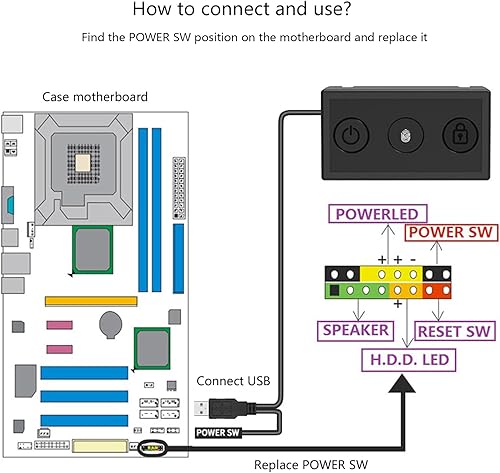 How to connect and use?

Find the POWER SW position on the motherboard and replace it

Case motherboard

POWERLED

POWER SW

+ + -

+

SPEAKER

RESET SW

H.D.D. LED

Connect USB

POWER SW

Replace POWER SW