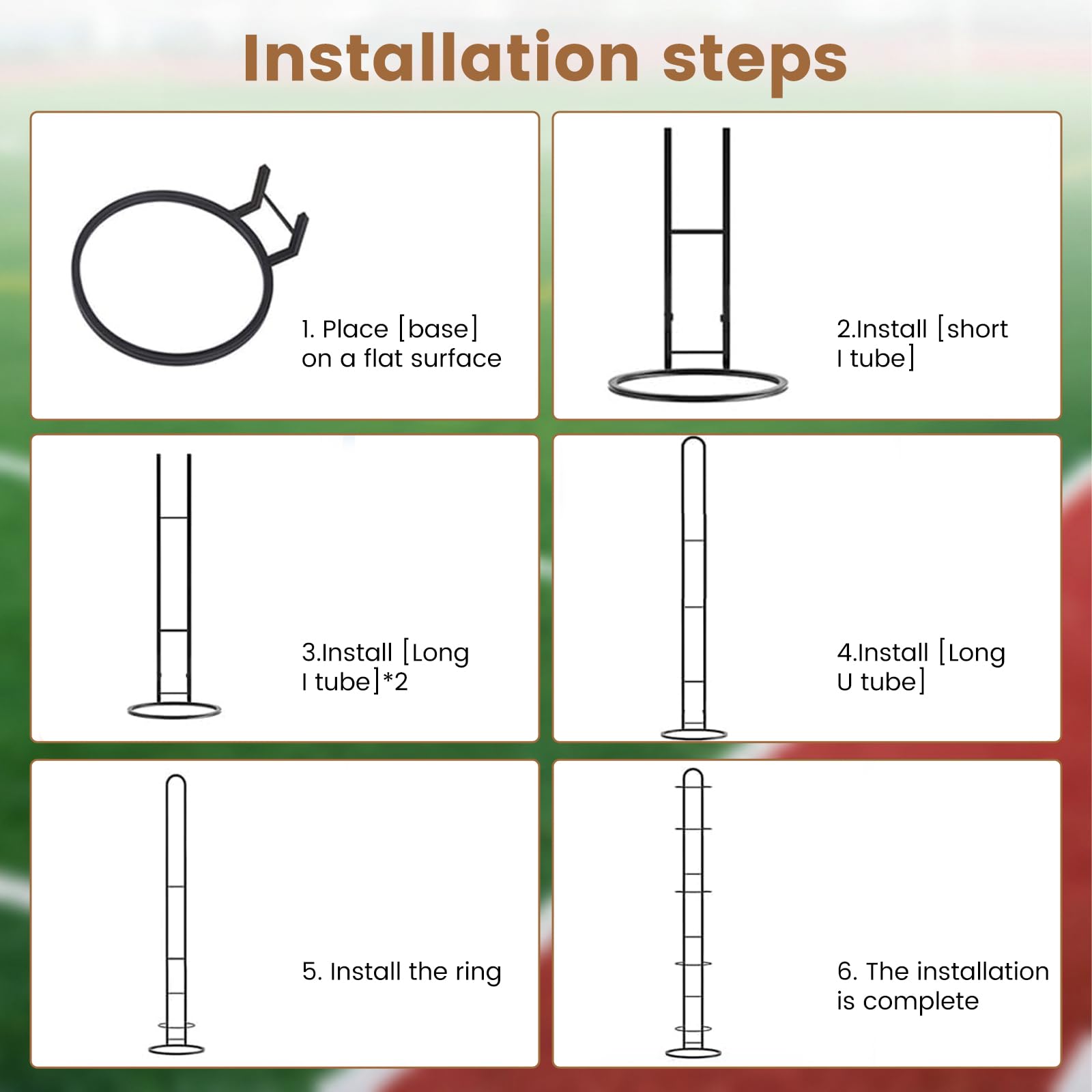 Installation steps

1. Place [base] on a flat surface

2.Install [short I tube]

3.Install [Long I tube]*2

4.Install [Long U tube]

5. Install the ring

6. The installation is complete