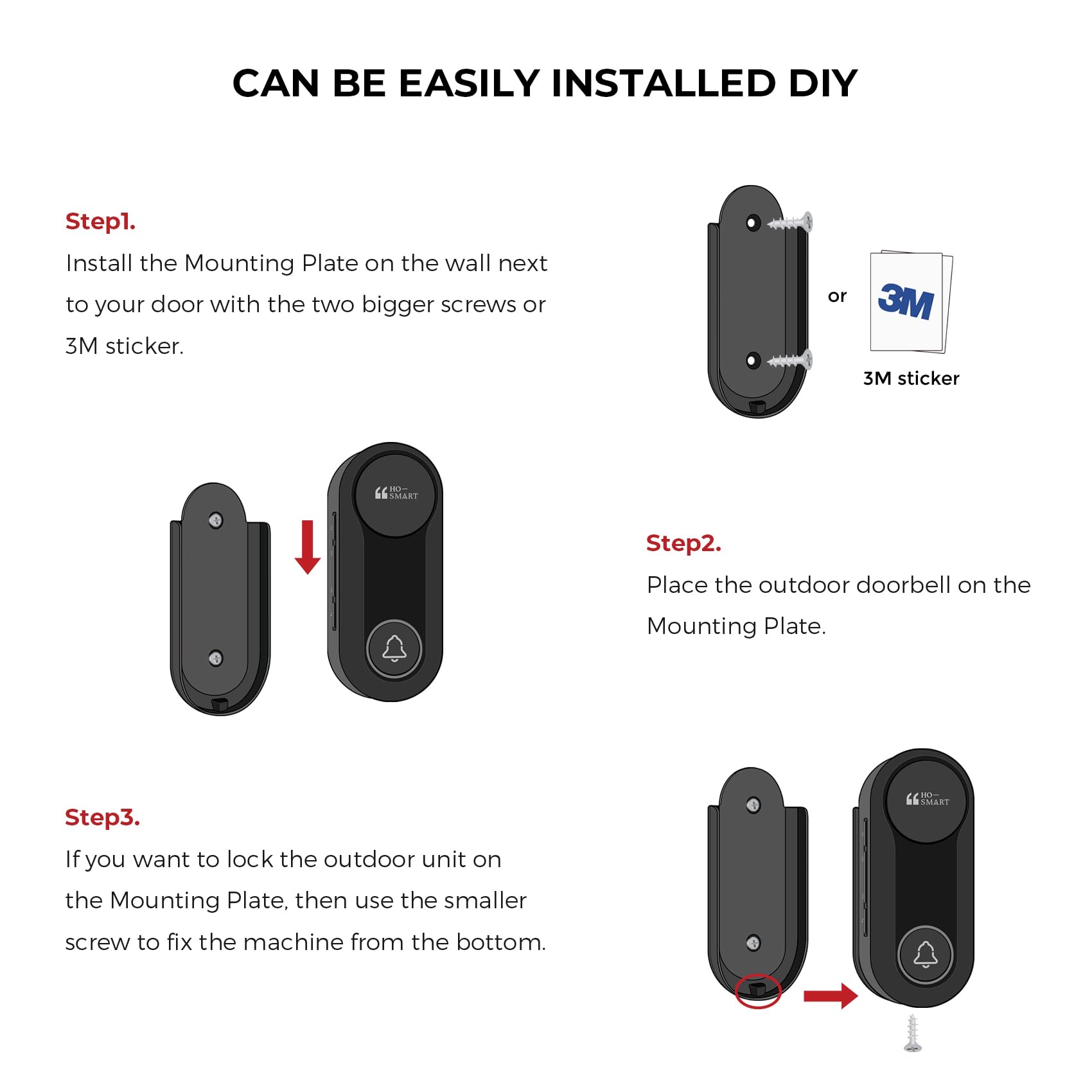 CAN BE EASILY INSTALLED DIY

Step1.
Install the Mounting Plate on the wall next to your door with the two bigger screws or 3M sticker.

or

3M

3M sticker

HO-SMART

Step2.
Place the outdoor doorbell on the Mounting Plate.

Step3.
If you want to lock the outdoor unit on the Mounting Plate, then use the smaller screw to fix the machine from the bottom.

HO-SMART