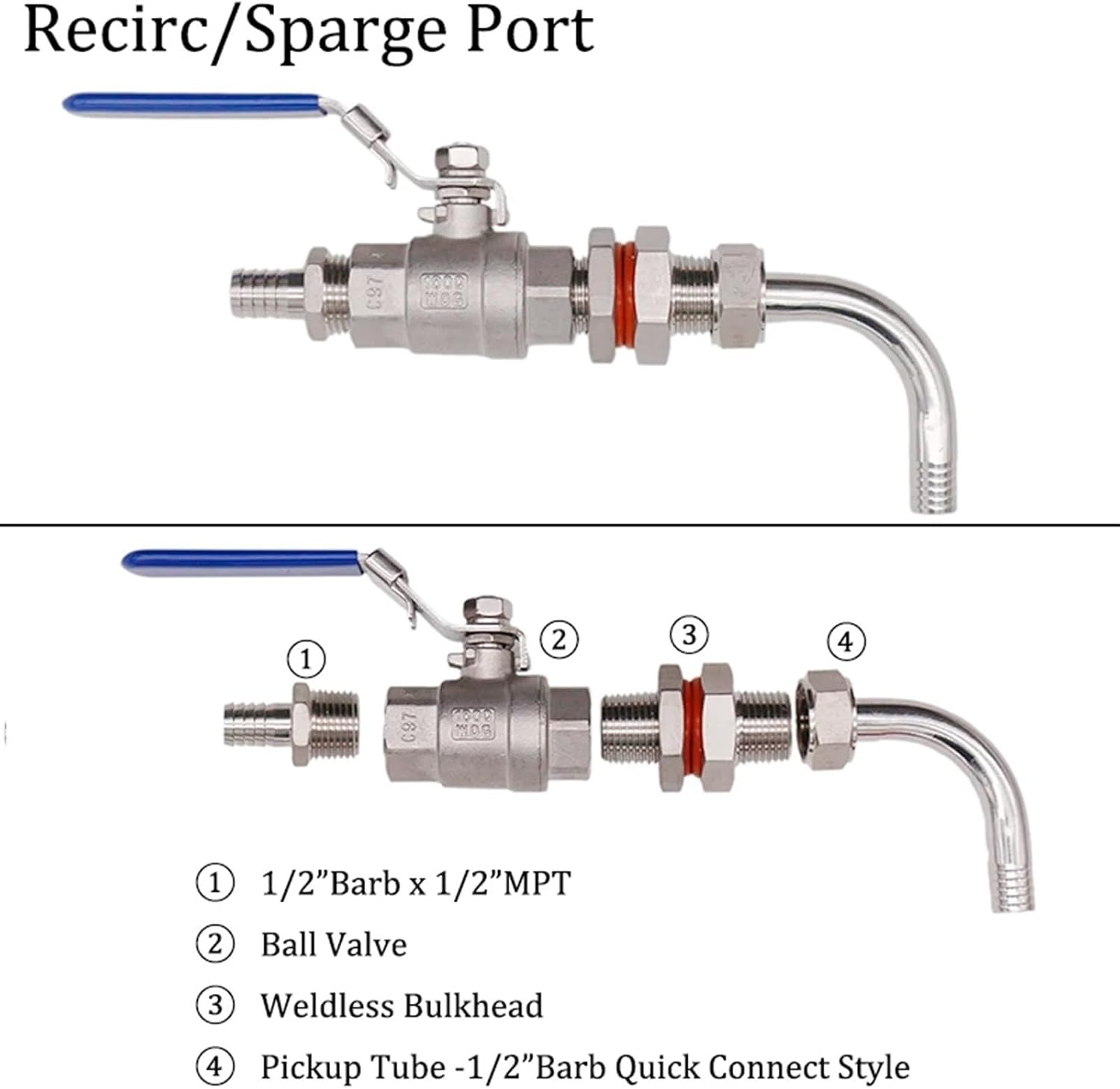 Recirc/Sparge Port

C97 1000 WOG

①
②
③
④

C97 1000 WOG

① 1/2”Barb x 1/2”MPT
② Ball Valve
③ Weldless Bulkhead
④ Pickup Tube -1/2”Barb Quick Connect Style