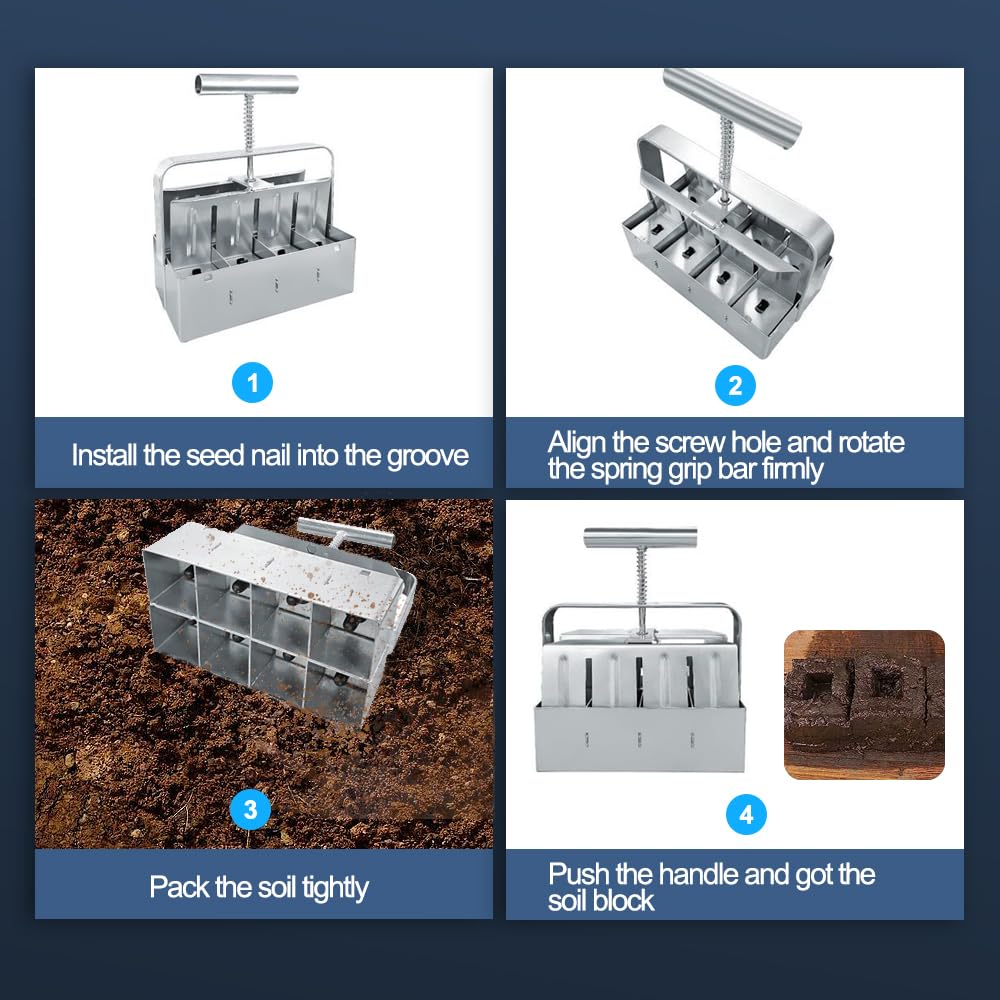 1

Install the seed nail into the groove

2

Align the screw hole and rotate the spring grip bar firmly

3

Pack the soil tightly

4

Push the handle and got the soil block