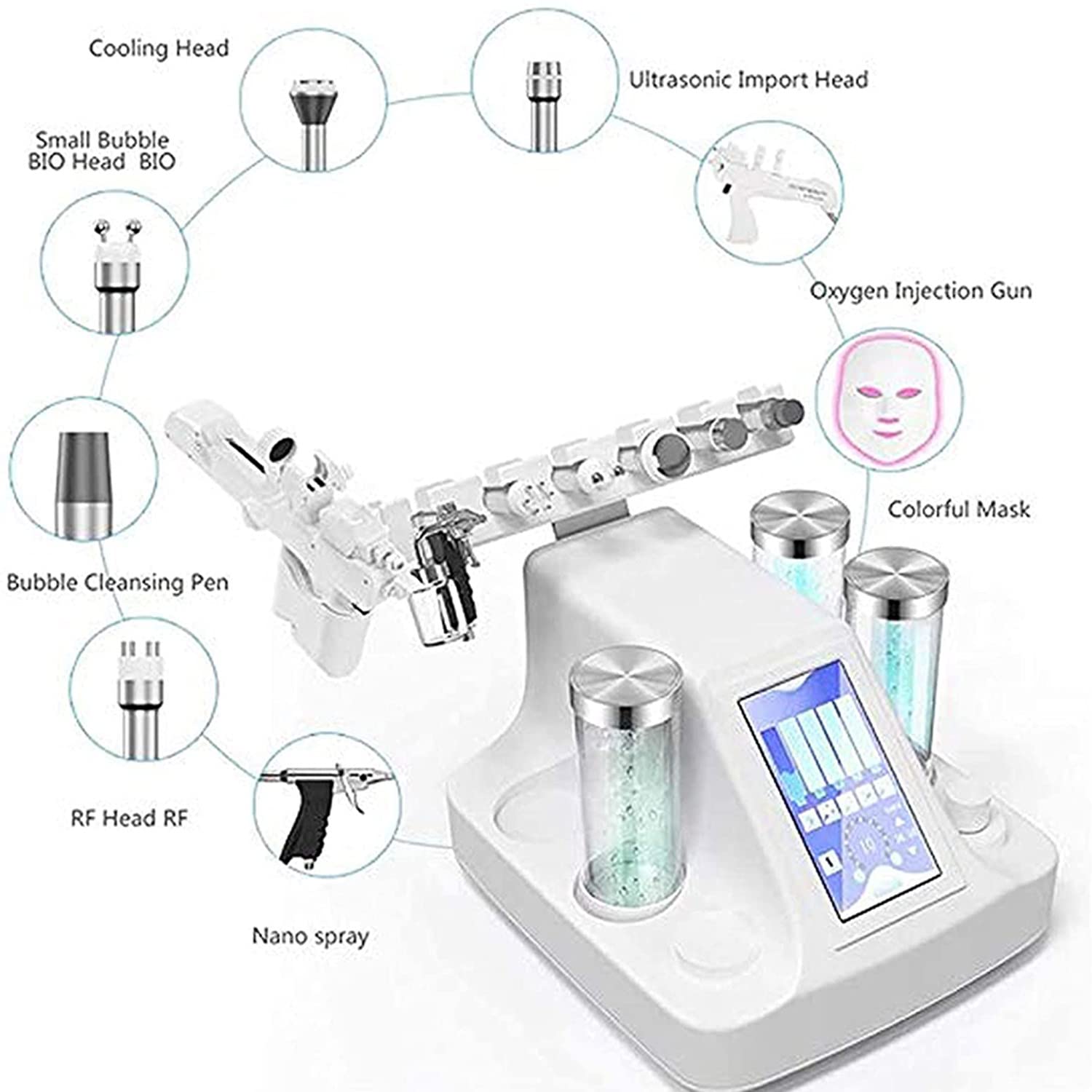 Cooling Head

Ultrasonic Import Head

Small Bubble
BIO Head BIO

Oxygen Injection Gun

Colorful Mask

Bubble Cleansing Pen

RF Head RF

Nano spray