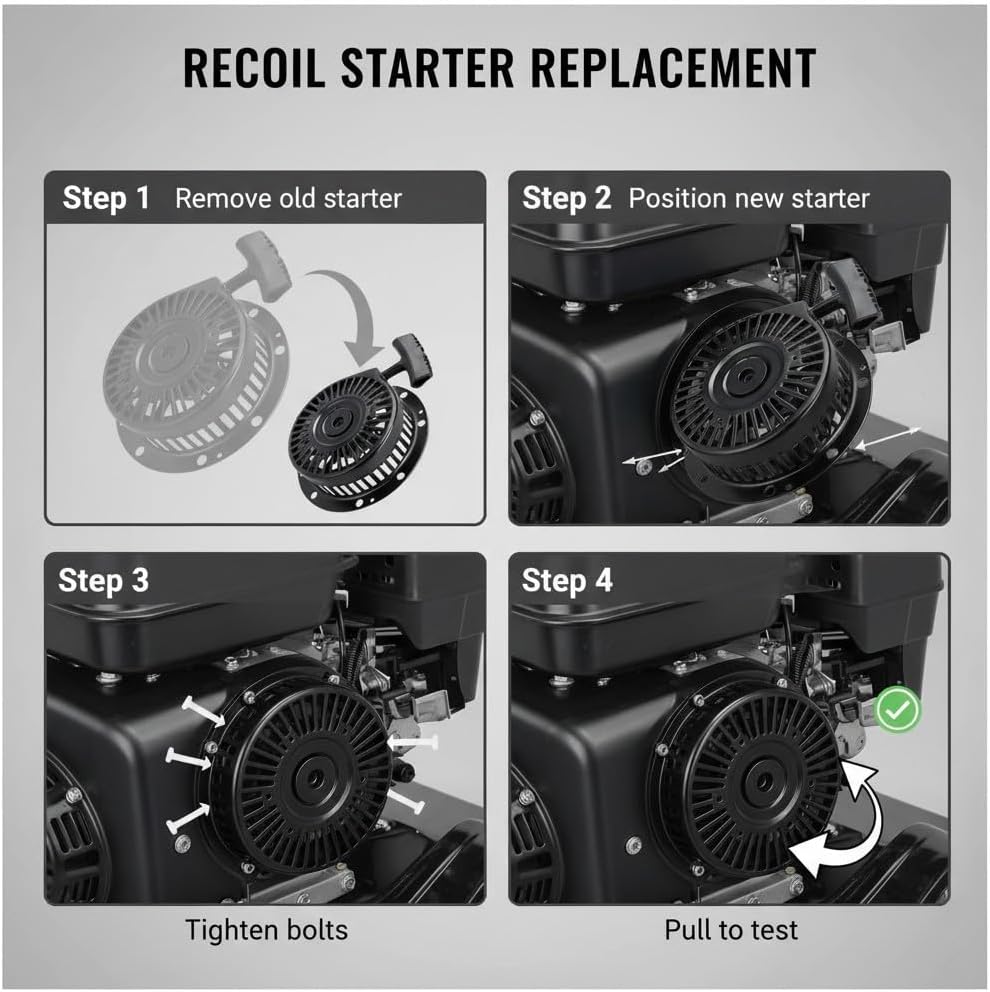 RECOIL STARTER REPLACEMENT

Step 1 Remove old starter

Step 2 Position new starter

Step 3

Tighten bolts

Step 4

Pull to test