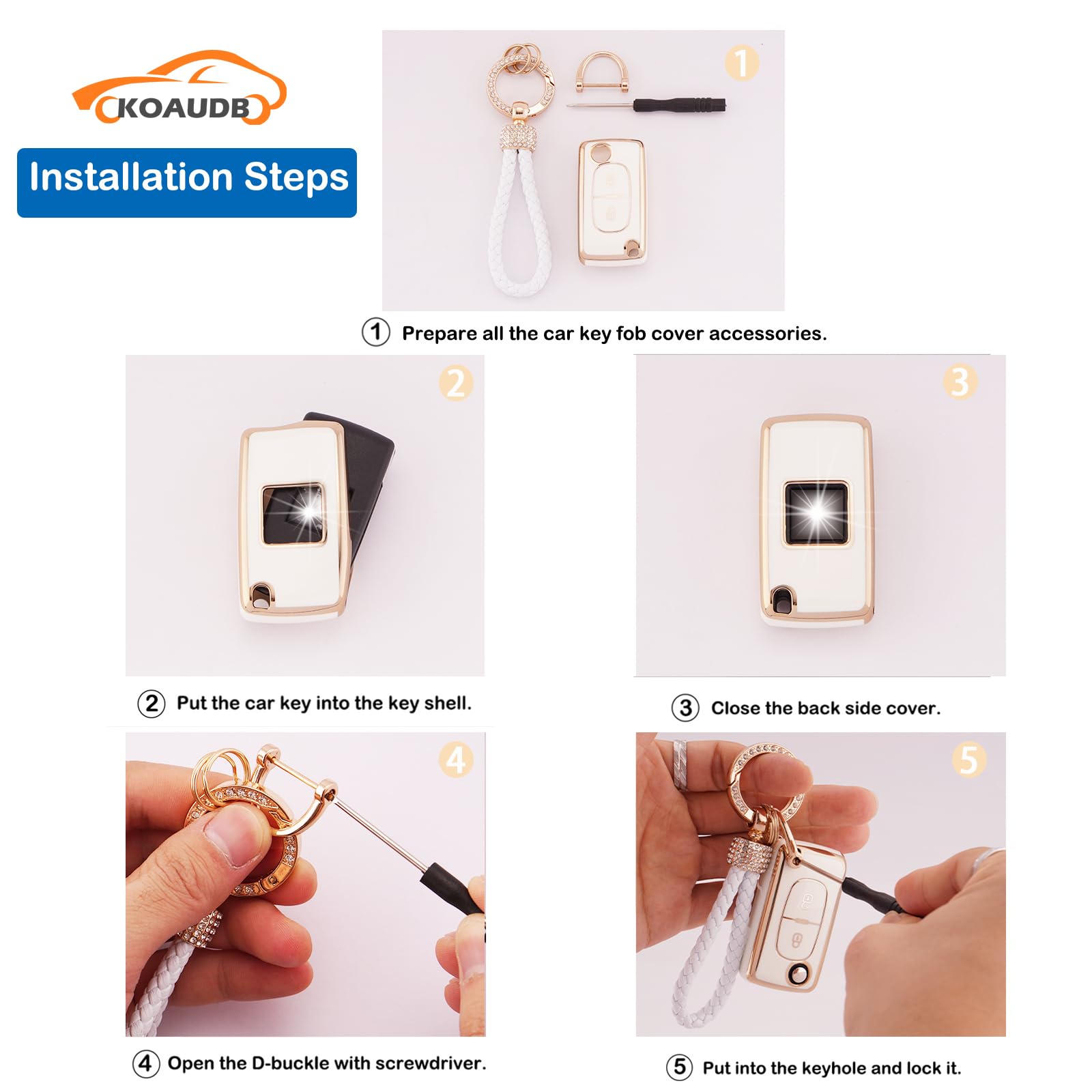 KOAUDB

Installation Steps

1

① Prepare all the car key fob cover accessories.

2

② Put the car key into the key shell.

3

③ Close the back side cover.

4

④ Open the D-buckle with screwdriver.

5

⑤ Put into the keyhole and lock it.