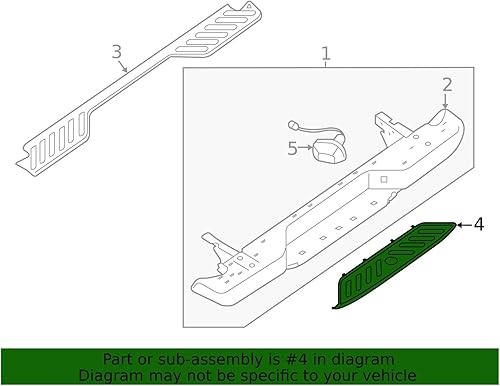 3

1

2

5

4

Part or sub-assembly is #4 in diagram
Diagram may not be specific to your vehicle