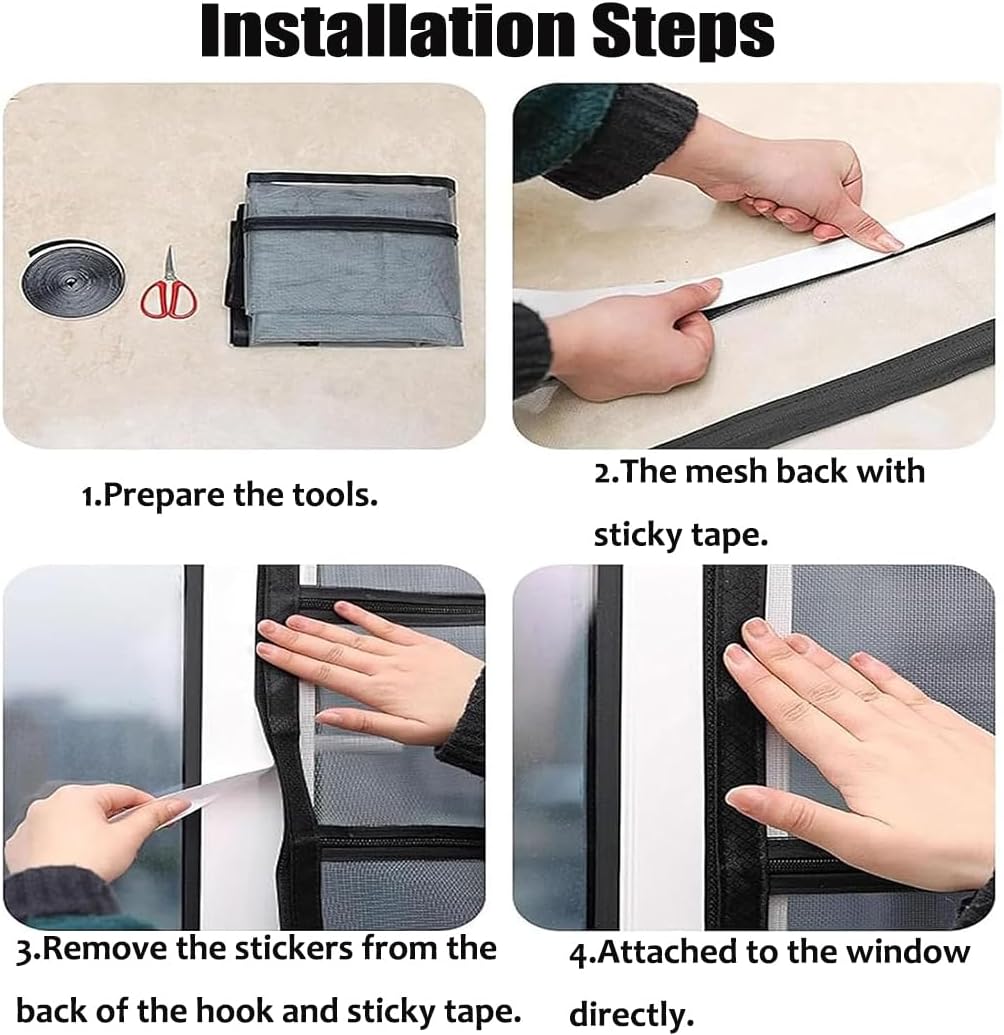 Installation Steps

1.Prepare the tools.

2.The mesh back with sticky tape.

3.Remove the stickers from the back of the hook and sticky tape.

4.Attached to the window directly.