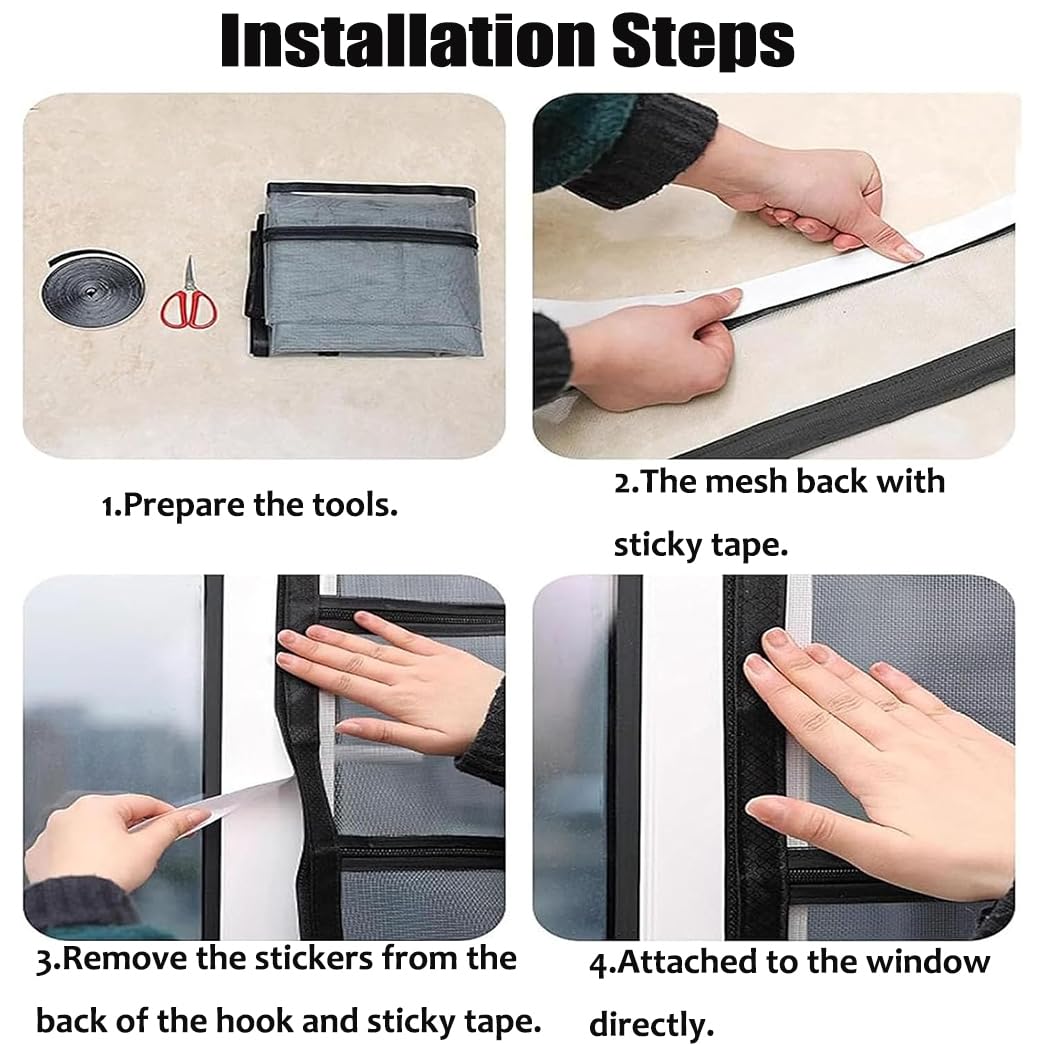 Installation Steps

1.Prepare the tools.

2.The mesh back with sticky tape.

3.Remove the stickers from the back of the hook and sticky tape.

4.Attached to the window directly.