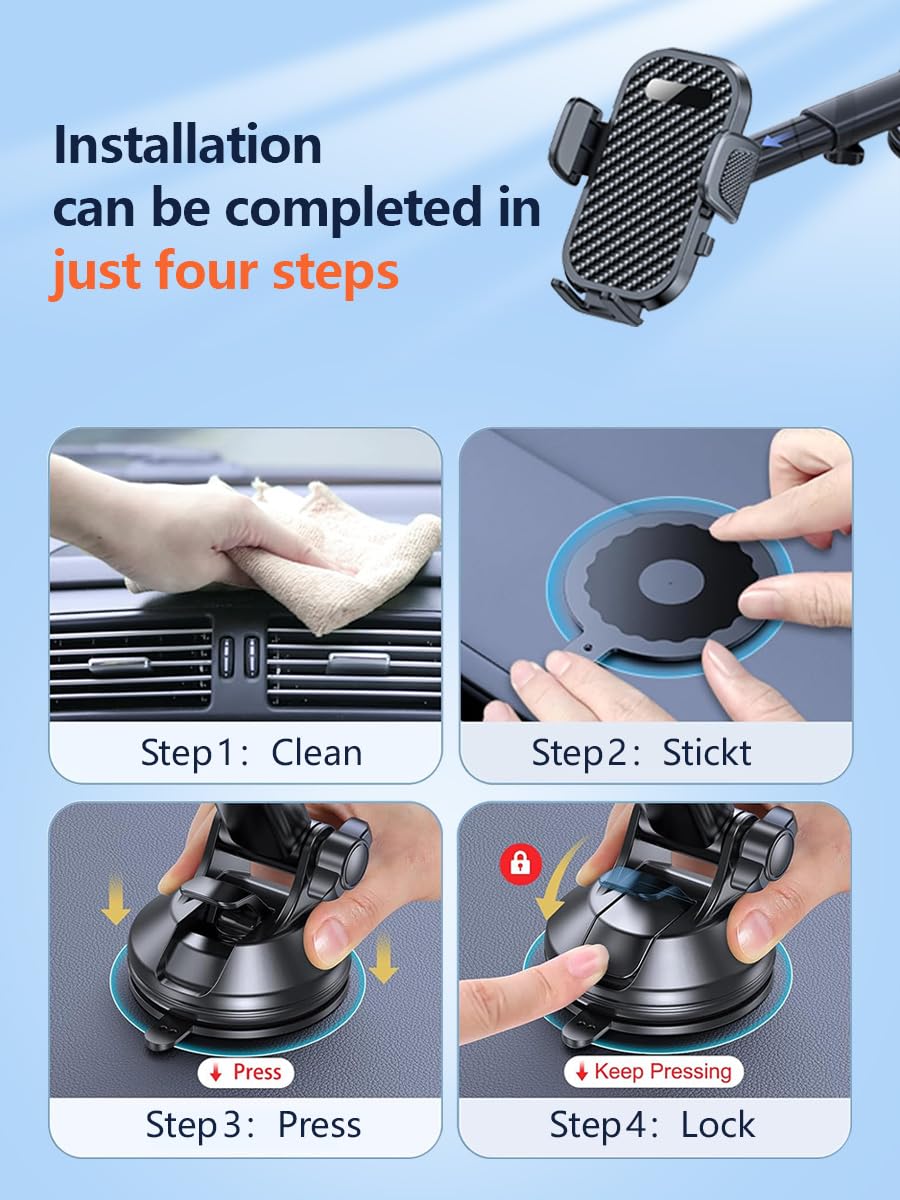 Installation can be completed in just four steps

Step1: Clean

Step2: Stickt

Press

Step3: Press

Keep Pressing

Step4: Lock