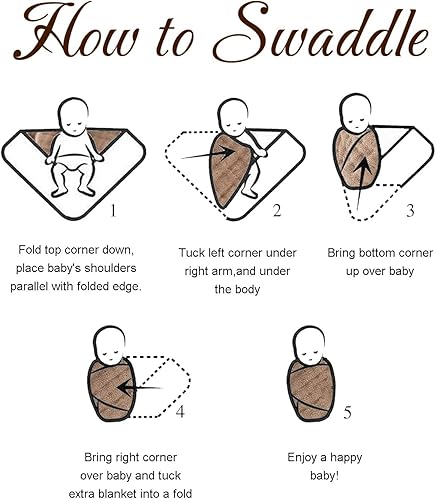 How to Swaddle

1

Fold top corner down, place baby's shoulders parallel with folded edge.

2

Tuck left corner under right arm,and under the body

3

Bring bottom corner up over baby

4

Bring right corner over baby and tuck extra blanket into a fold

5

Enjoy a happy baby!