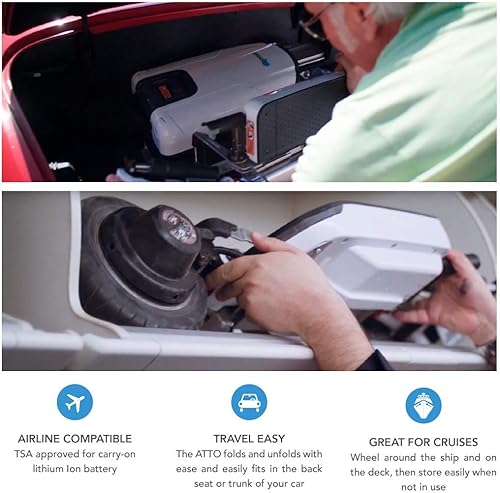 AIRLINE COMPATIBLE
TSA approved for carry-on lithium Ion battery

TRAVEL EASY
The ATTO folds and unfolds with ease and easily fits in the back seat or trunk of your car

GREAT FOR CRUISES
Wheel around the ship and on the deck, then store easily when not in use