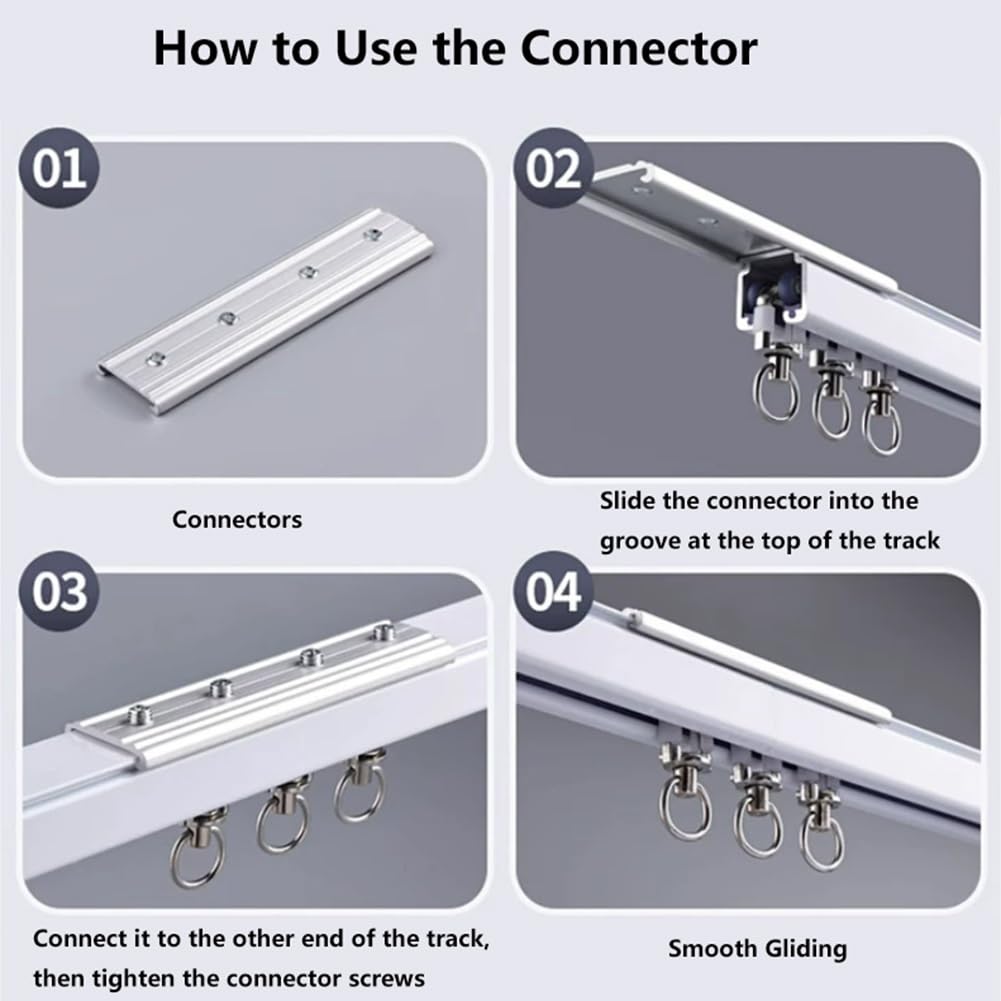 How to Use the Connector

01

Connectors

02

Slide the connector into the groove at the top of the track

03

Connect it to the other end of the track, then tighten the connector screws

04

Smooth Gliding