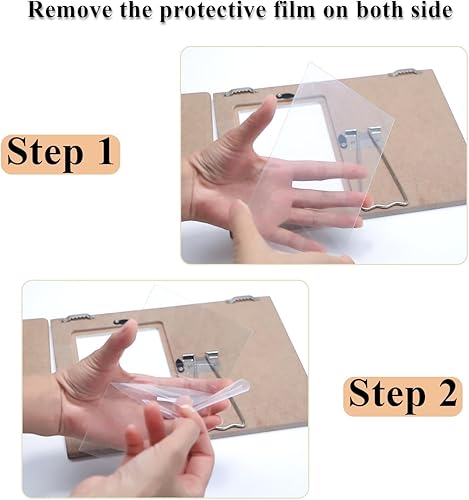 Remove the protective film on both side

Step 1

Step 2