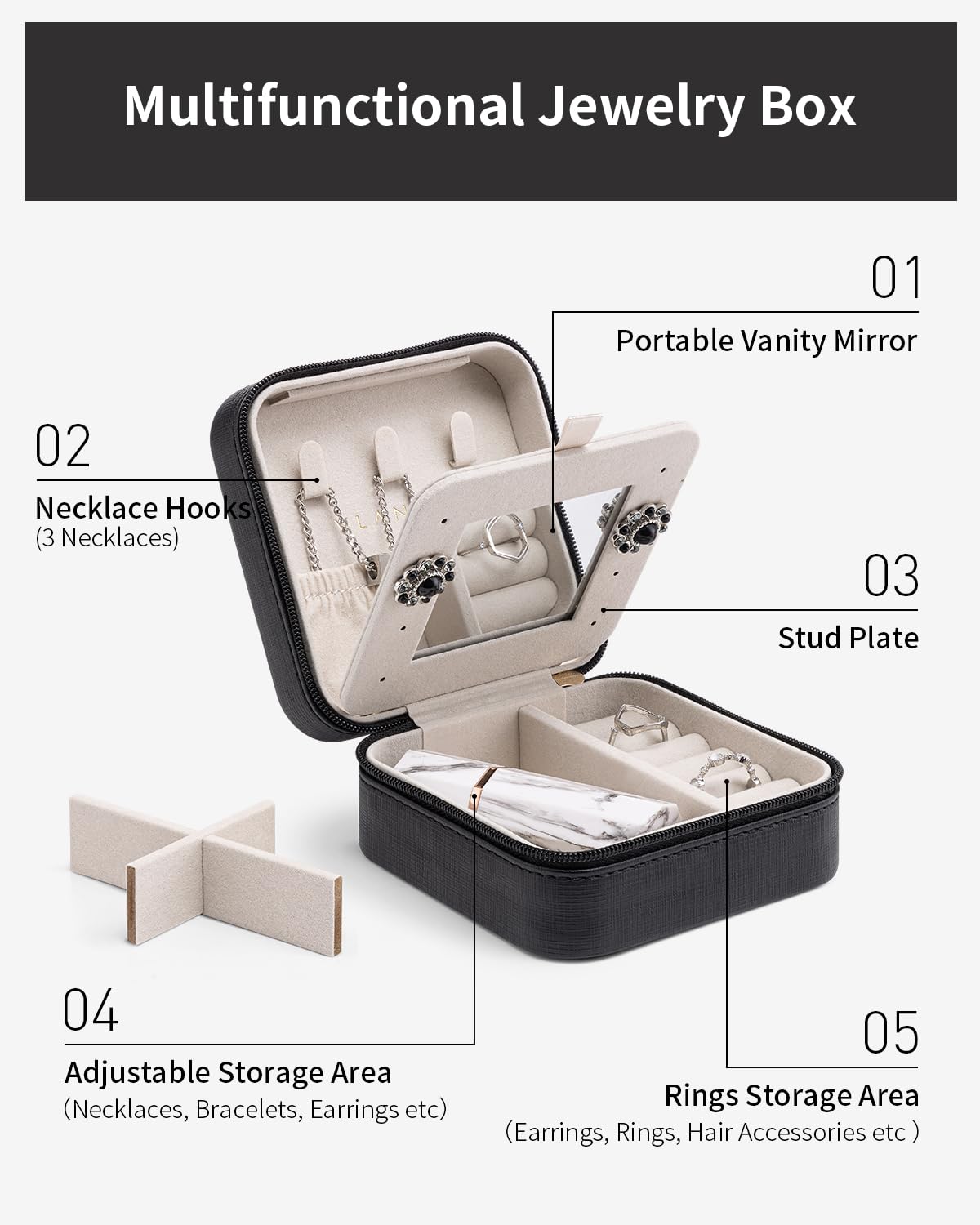 Multifunctional Jewelry Box

01
Portable Vanity Mirror

02
Necklace Hooks
(3 Necklaces)

03
Stud Plate

04
Adjustable Storage Area
(Necklaces, Bracelets, Earrings etc)

05
Rings Storage Area
(Earrings, Rings, Hair Accessories etc )