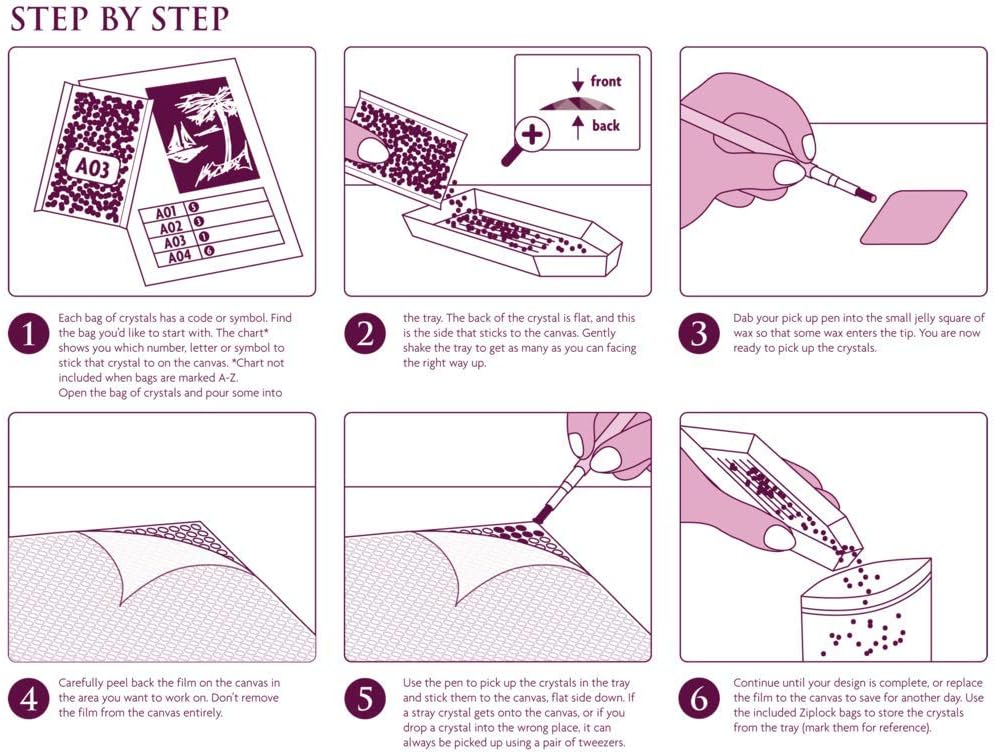 STEP BY STEP

A03

A01 5
A02 3
A03 1
A04 6

front
back

1
Each bag of crystals has a code or symbol. Find the bag you'd like to start with. The chart* shows you which number, letter or symbol to stick that crystal to on the canvas. *Chart not included when bags are marked A-Z.
Open the bag of crystals and pour some into

2
the tray. The back of the crystal is flat, and this is the side that sticks to the canvas. Gently shake the tray to get as many as you can facing the right way up.

3
Dab your pick up pen into the small jelly square of wax so that some wax enters the tip. You are now ready to pick up the crystals.

4
Carefully peel back the film on the canvas in the area you want to work on. Don't remove the film from the canvas entirely.

5
Use the pen to pick up the crystals in the tray and stick them to the canvas, flat side down. If a stray crystal gets onto the canvas, or if you drop a crystal into the wrong place, it can always be picked up using a pair of tweezers.

6
Continue until your design is complete, or replace the film to the canvas to save for another day. Use the included Ziplock bags to store the crystals from the tray (mark them for reference).