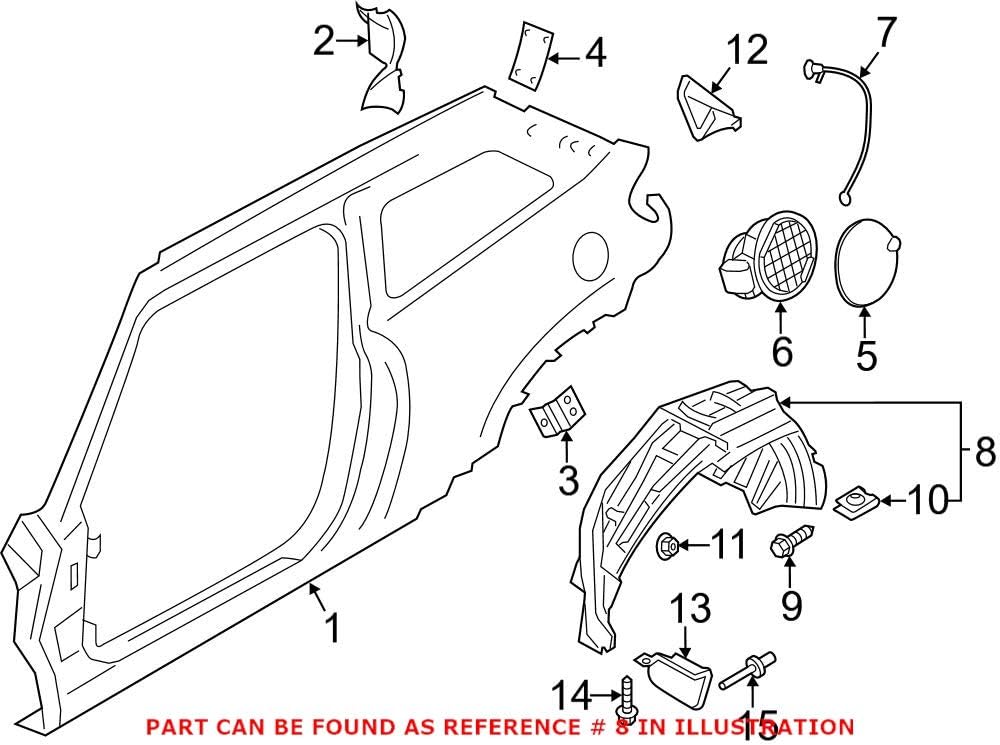 2
4
12
7
6
5
3
8
10
11
9
1
13
14
15
PART CAN BE FOUND AS REFERENCE # 8 IN ILLUSTRATION