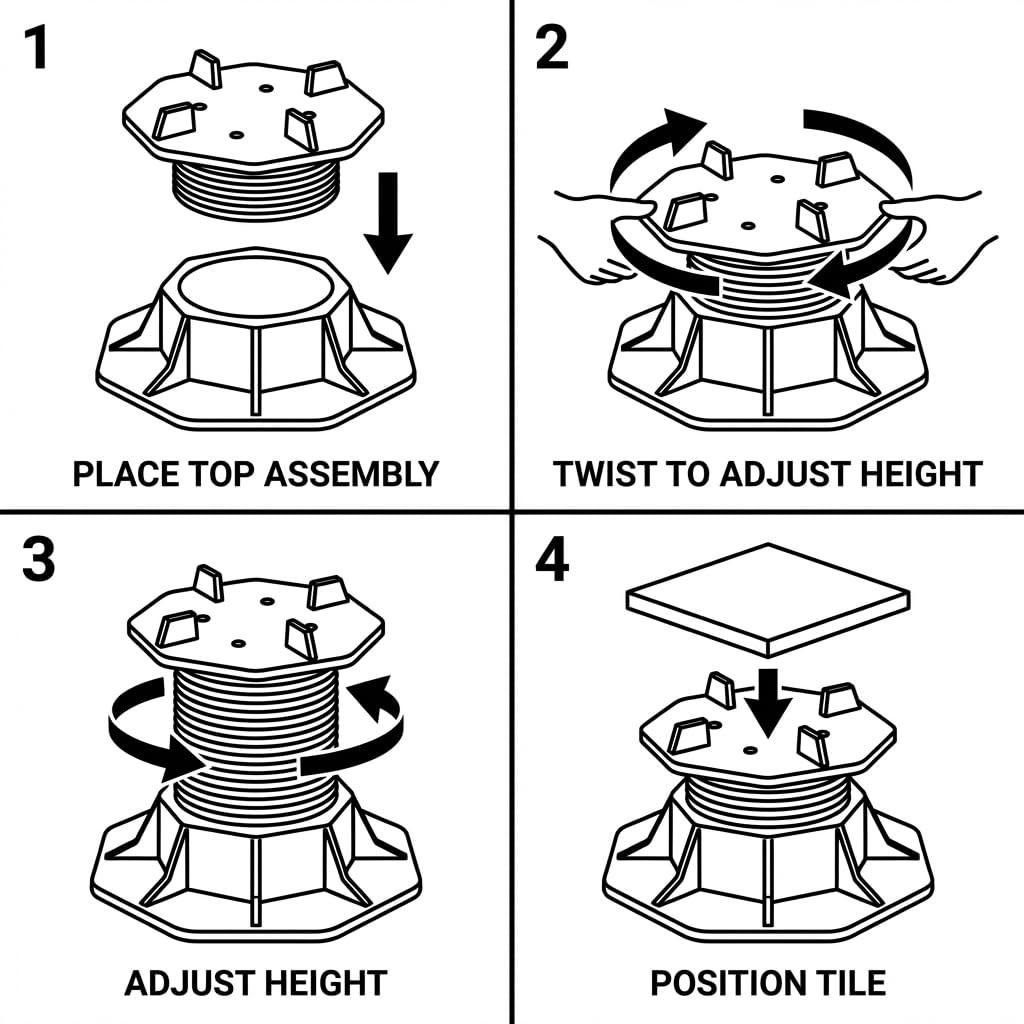 1

PLACE TOP ASSEMBLY

2

TWIST TO ADJUST HEIGHT

3

ADJUST HEIGHT

4

POSITION TILE