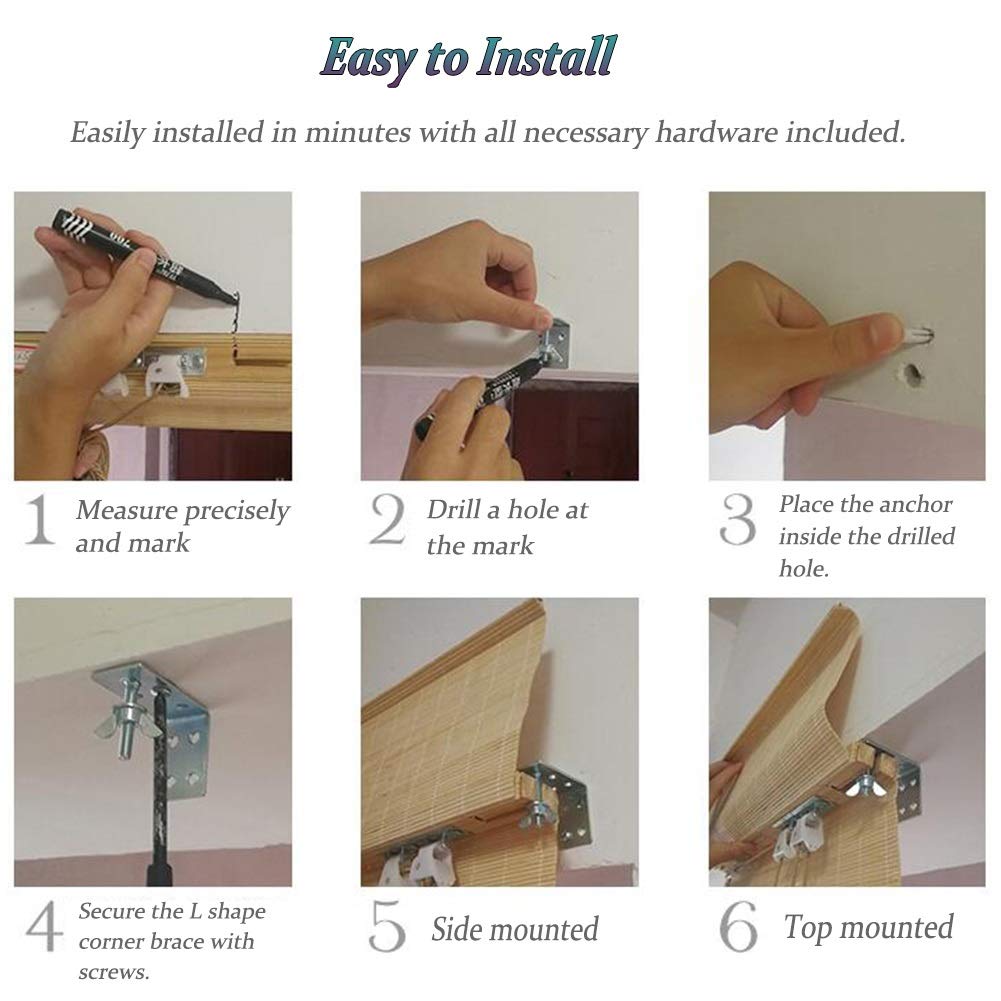 Easy to Install

Easily installed in minutes with all necessary hardware included.

1 Measure precisely and mark

2 Drill a hole at the mark

3 Place the anchor inside the drilled hole.

4 Secure the L shape corner brace with screws.

5 Side mounted

6 Top mounted