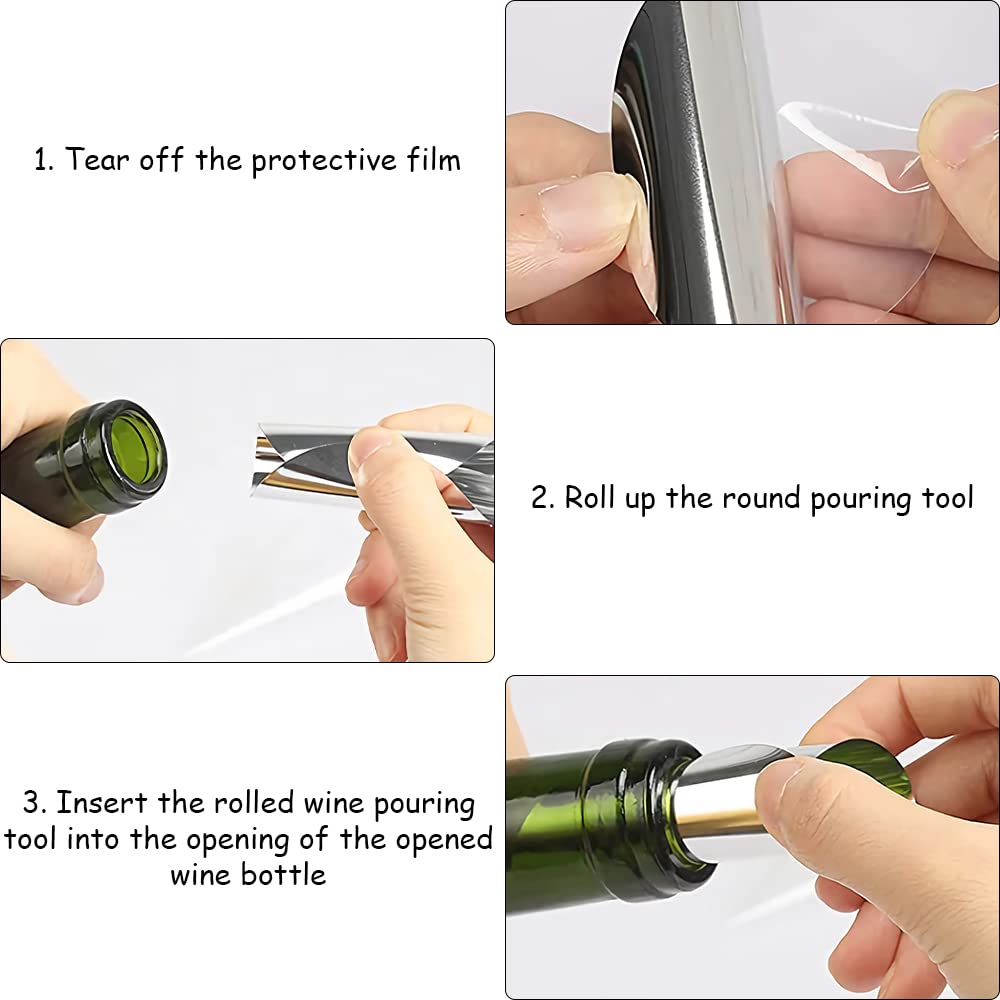 1. Tear off the protective film

2. Roll up the round pouring tool

3. Insert the rolled wine pouring tool into the opening of the opened wine bottle