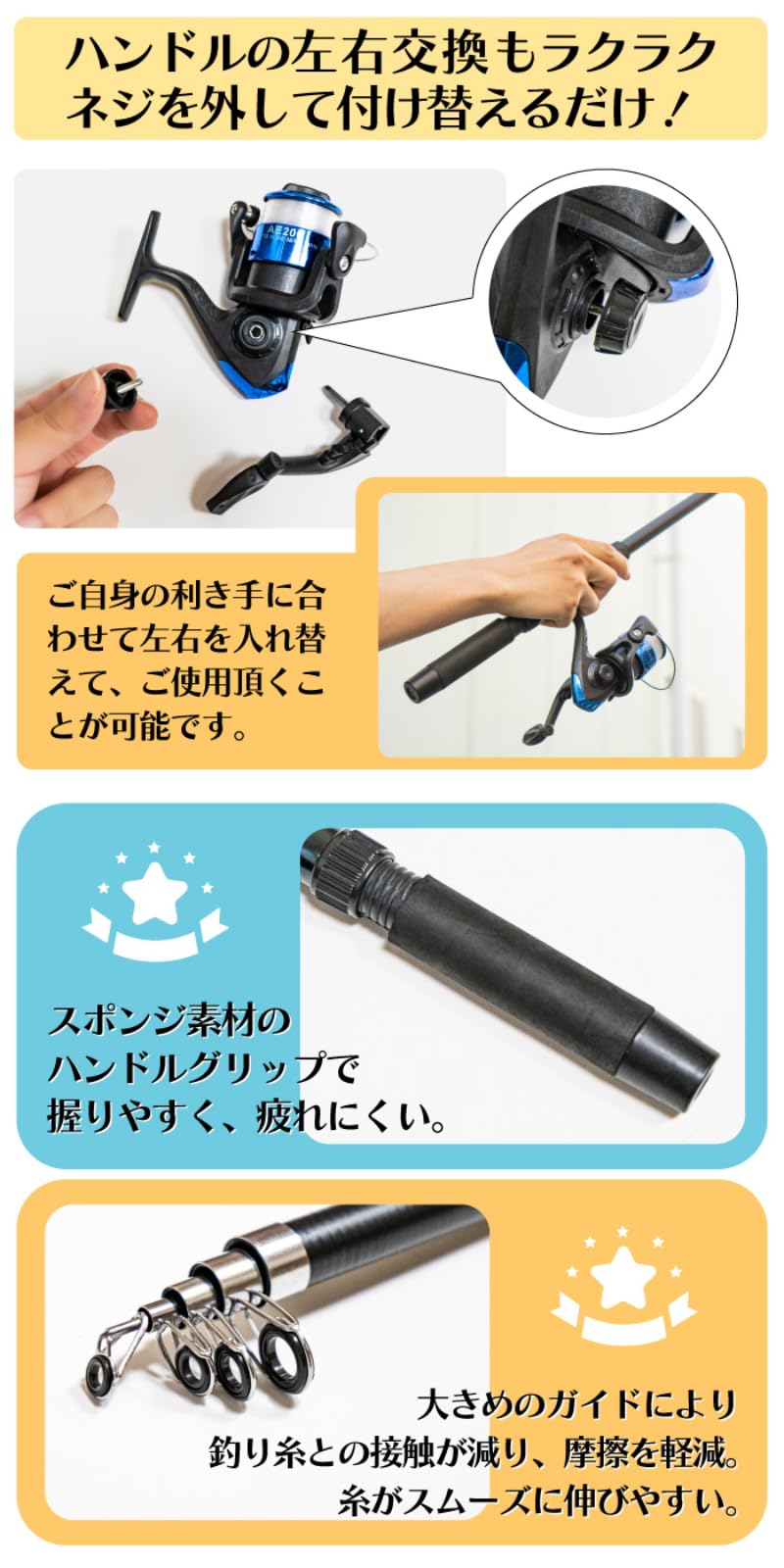 ハンドルの左右交換もラクラク
ネジを外して付け替えるだけ！

AE20

ご自身の利き手に合わせて左右を入れ替えて、ご使用頂くことが可能です。

スポンジ素材の
ハンドルグリップで
握りやすく、疲れにくい。

大きめのガイドにより
釣り糸との接触が減り、摩擦を軽減。
糸がスムーズに伸びやすい。