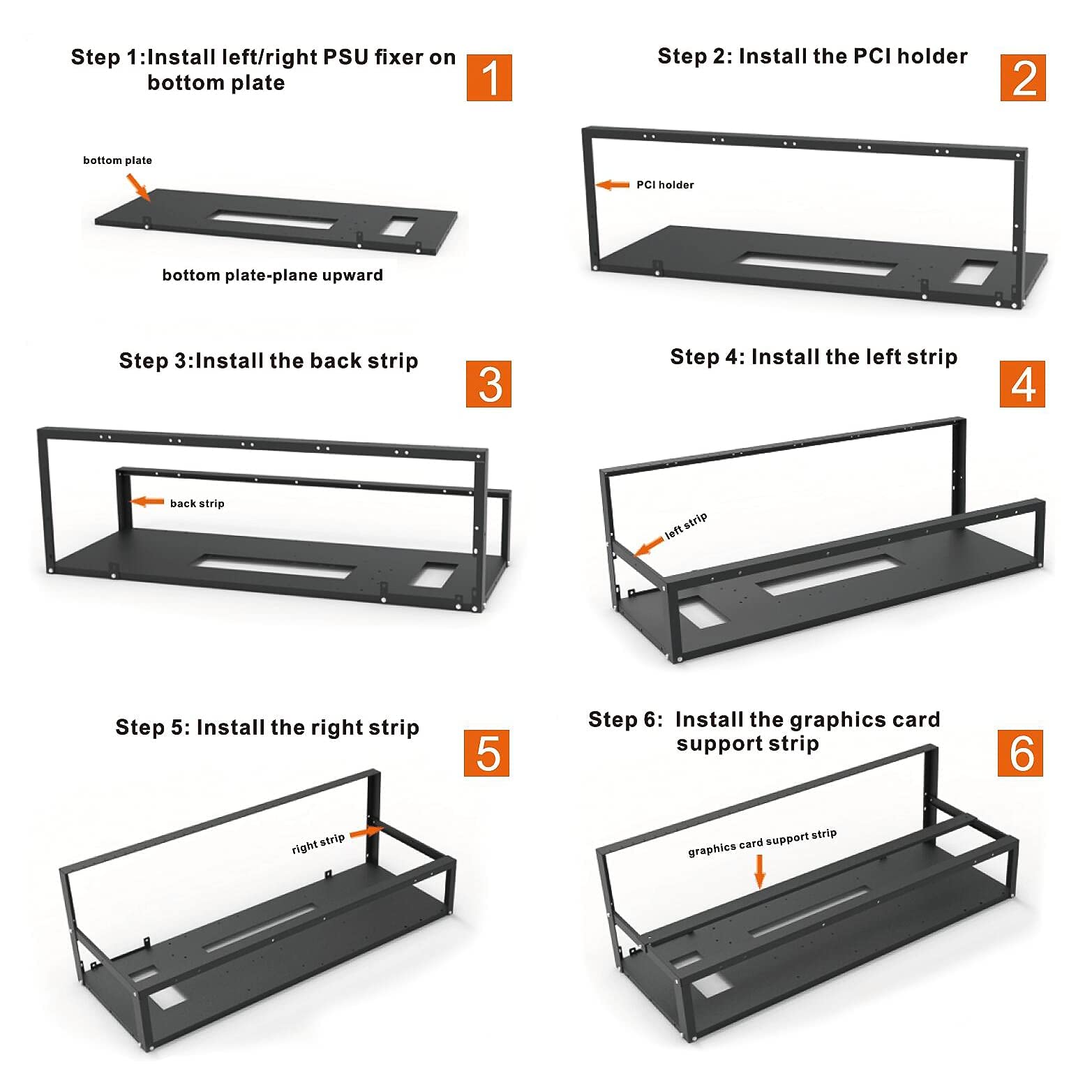 Step 1:Install left/right PSU fixer on bottom plate

1

bottom plate

bottom plate-plane upward

Step 2: Install the PCI holder

2

PCI holder

Step 3:Install the back strip

3

back strip

Step 4: Install the left strip

4

left strip

Step 5: Install the right strip

5

right strip

Step 6: Install the graphics card support strip

6

graphics card support strip