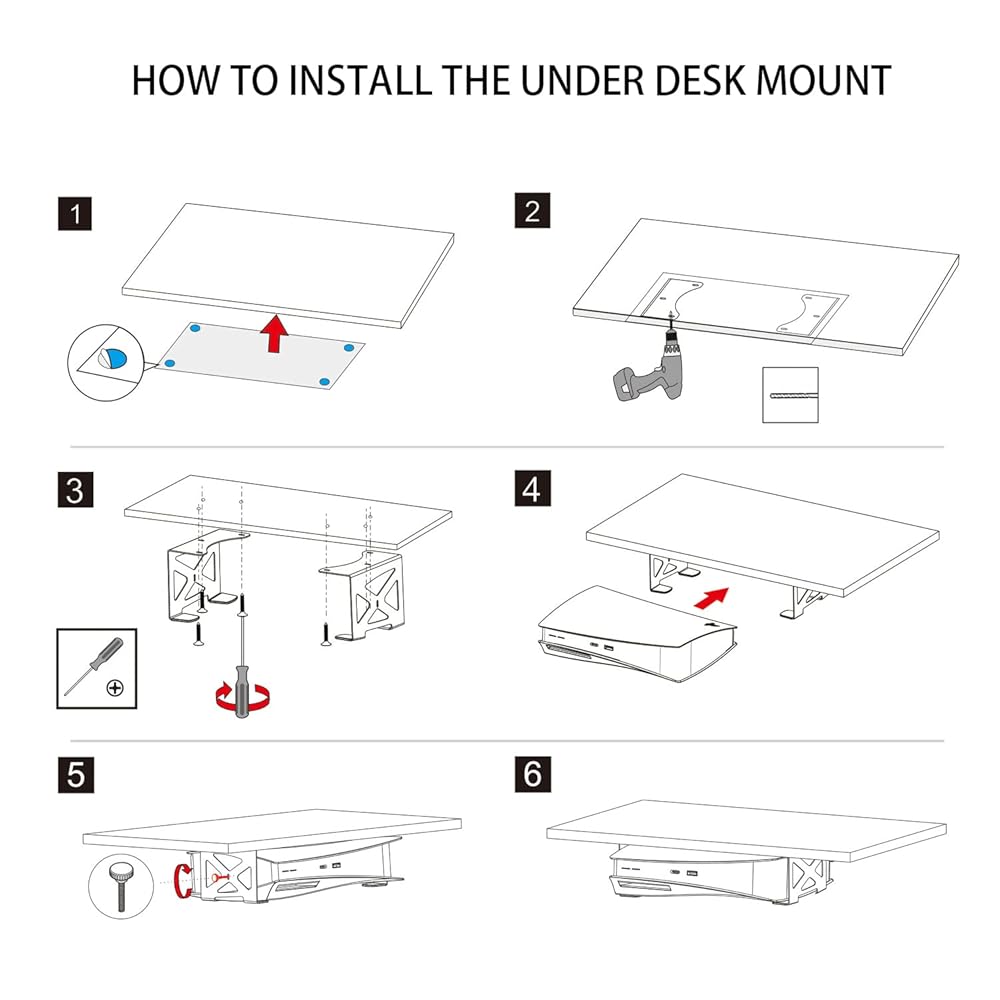 HOW TO INSTALL THE UNDER DESK MOUNT

1

2

3

4

5

6