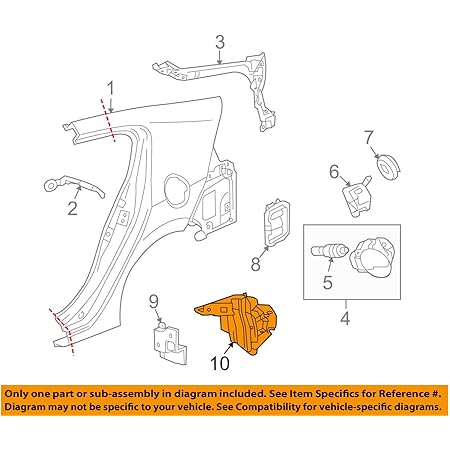 3
1
7
6
2
8
5
4
9
10

Only one part or sub-assembly in diagram included. See Item Specifics for Reference #. Diagram may not be specific to your vehicle. See Compatibility for vehicle-specific diagrams.