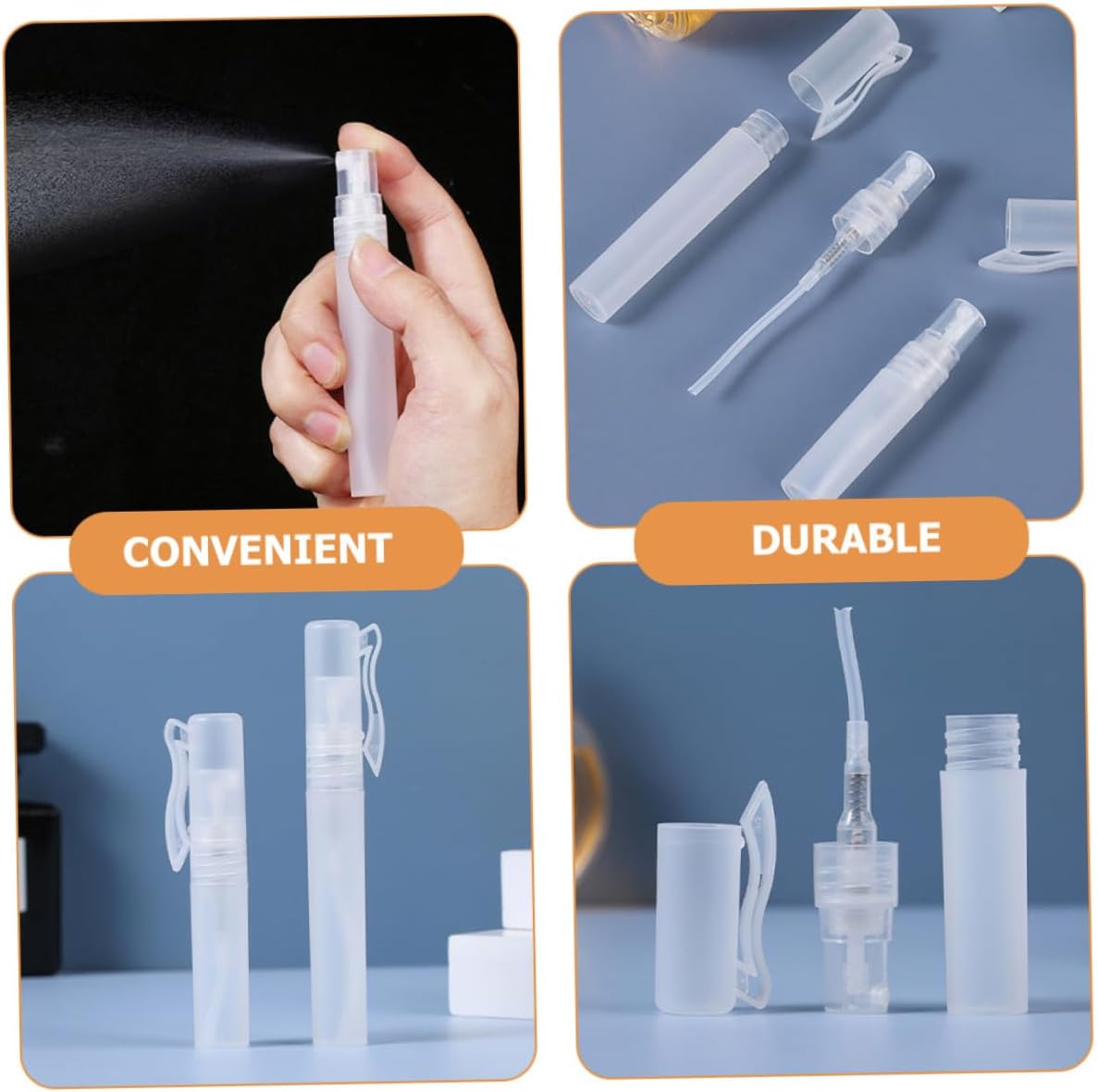 CONVENIENT

DURABLE