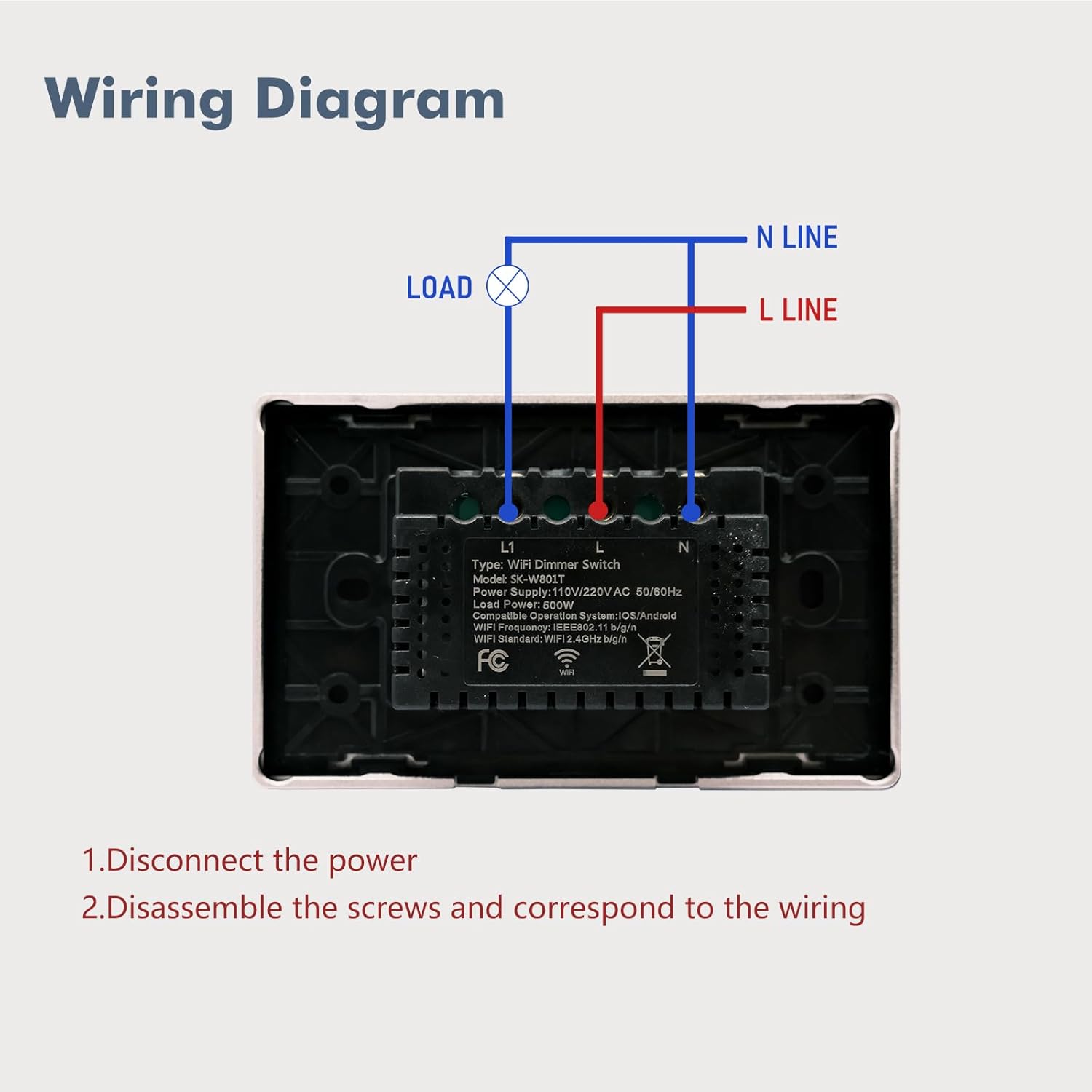 Wiring Diagram

N LINE

LOAD

L LINE

L1 L N

Type: WiFi Dimmer Switch
Model: SK-W801T
Power Supply:110V/220V AC 50/60Hz
Load Power: 500W
Compatible Operation System:IOS/Android
WIFI Frequency: IEEE802.11 b/g/n
WIFI Standard: WIFI 2.4GHz b/g/n

FC

WiFi

1.Disconnect the power
2.Disassemble the screws and correspond to the wiring