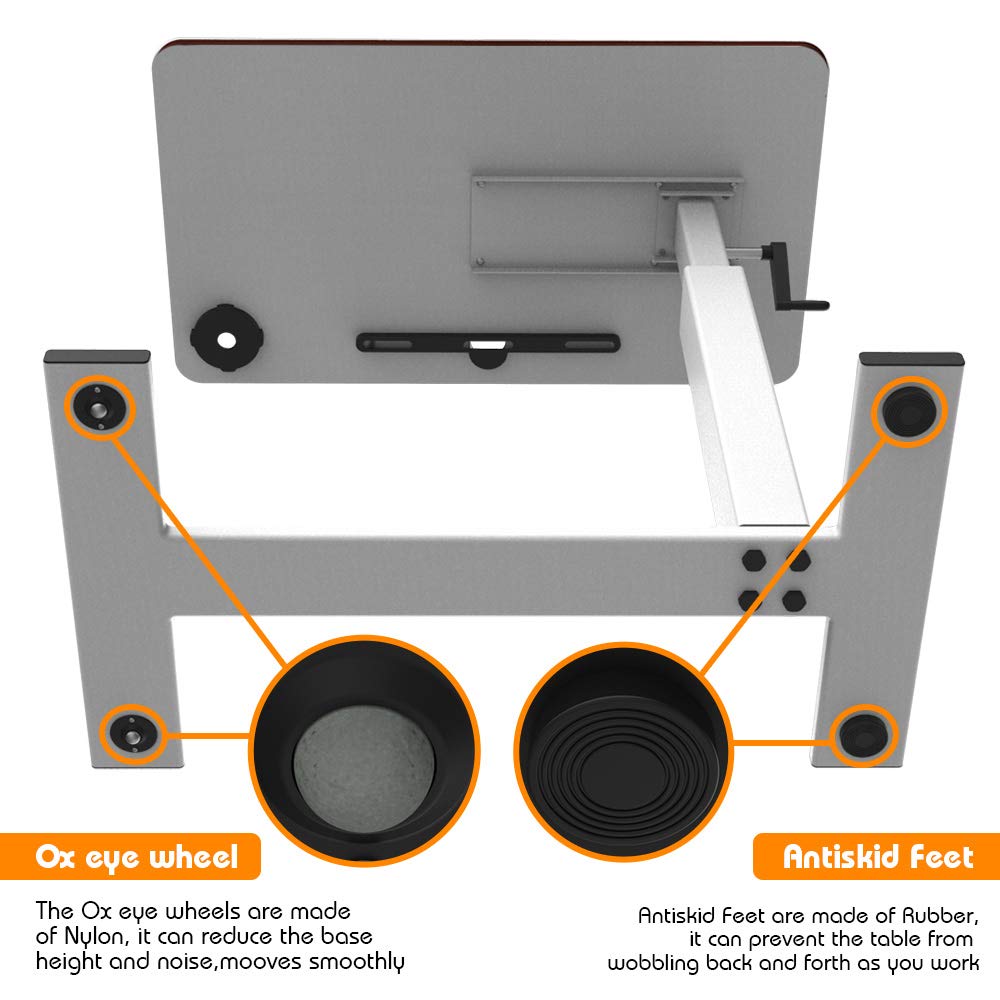 Ox eye wheel

The Ox eye wheels are made of Nylon, it can reduce the base height and noise,mooves smoothly

Antiskid Feet

Antiskid Feet are made of Rubber, it can prevent the table from wobbling back and forth as you work