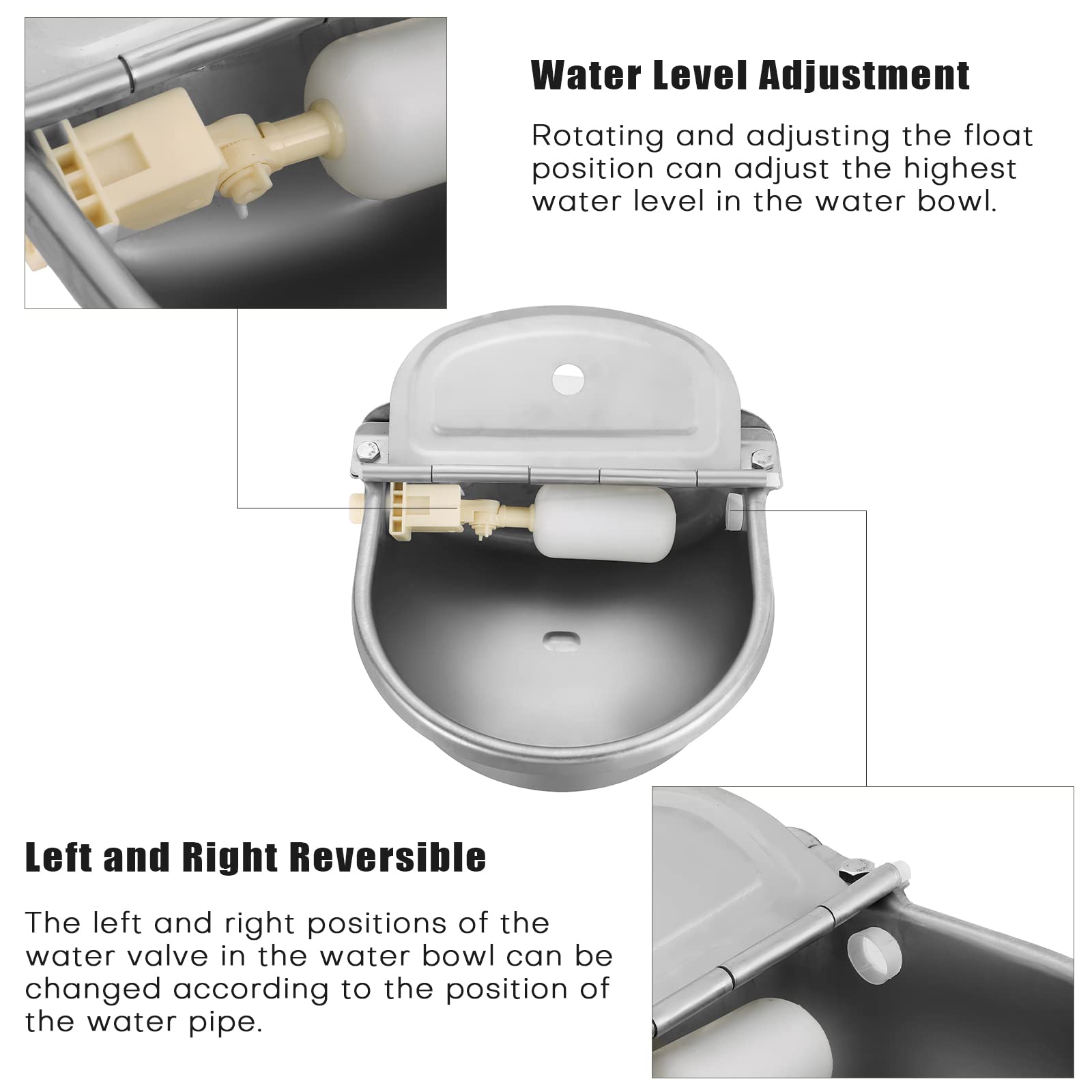 Water Level Adjustment

Rotating and adjusting the float position can adjust the highest water level in the water bowl.

Left and Right Reversible

The left and right positions of the water valve in the water bowl can be changed according to the position of the water pipe.