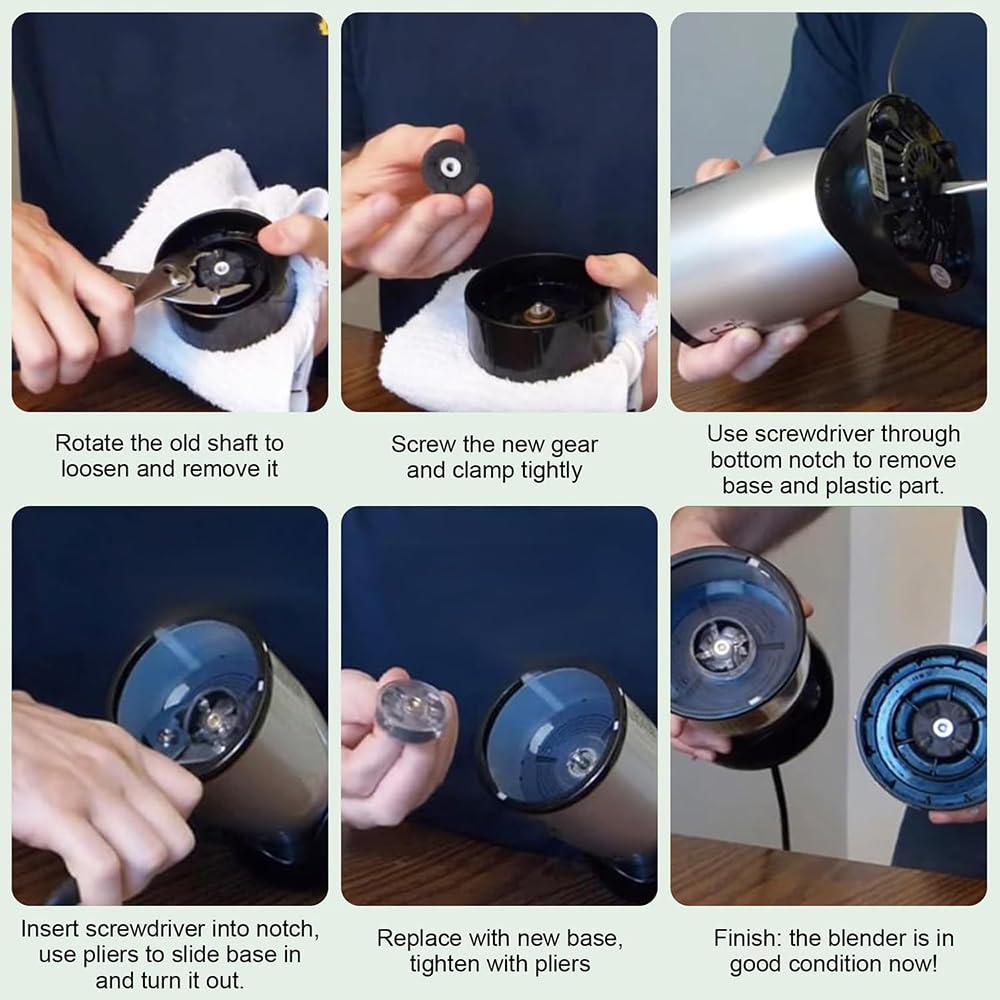 Rotate the old shaft to loosen and remove it

Screw the new gear and clamp tightly

Use screwdriver through bottom notch to remove base and plastic part.

Insert screwdriver into notch, use pliers to slide base in and turn it out.

Replace with new base, tighten with pliers

Finish: the blender is in good condition now!