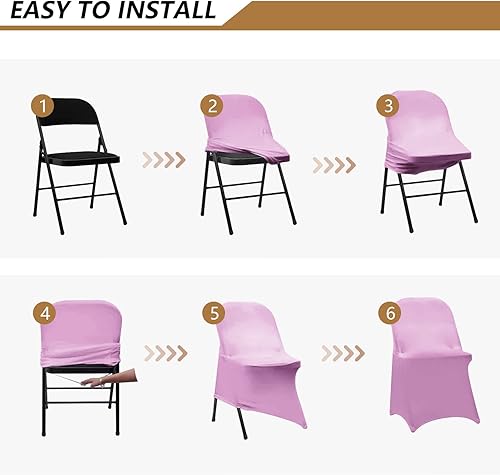 EASY TO INSTALL

1

2

3

4

5

6