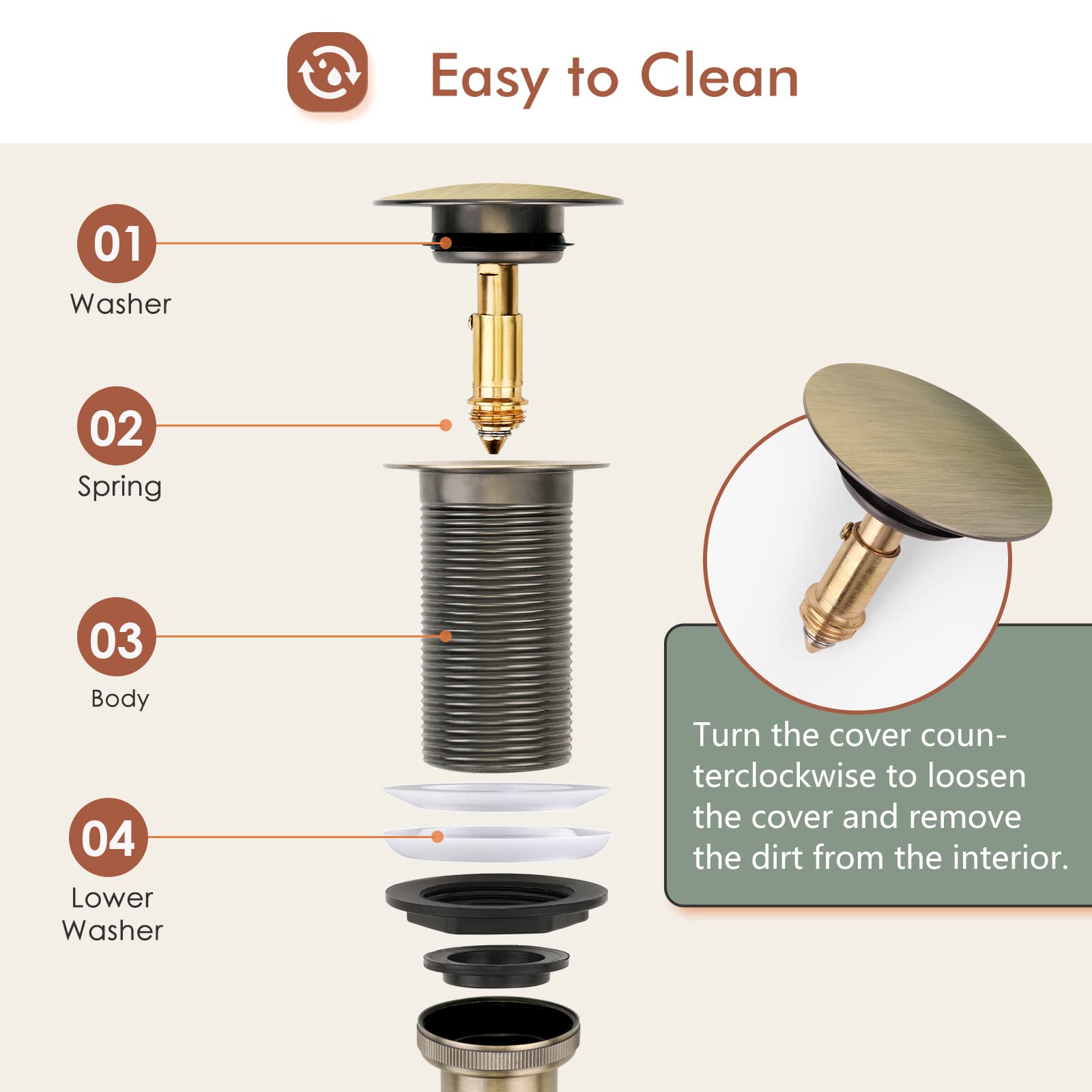 Easy to Clean

01
Washer

02
Spring

03
Body

04
Lower Washer

Turn the cover counterclockwise to loosen the cover and remove the dirt from the interior.