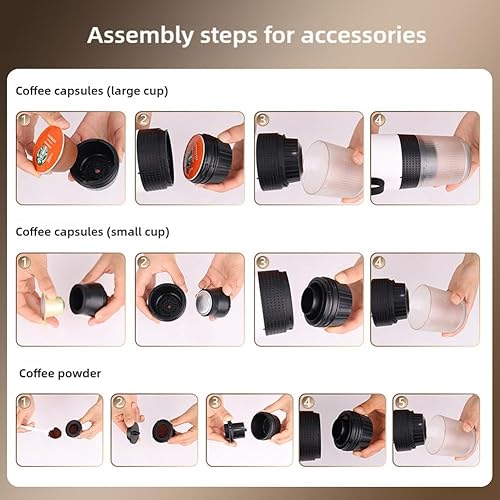 Assembly steps for accessories

Coffee capsules (large cup)

1 2 3 4

Coffee capsules (small cup)

1 2 3 4

Coffee powder

1 2 3 4 5