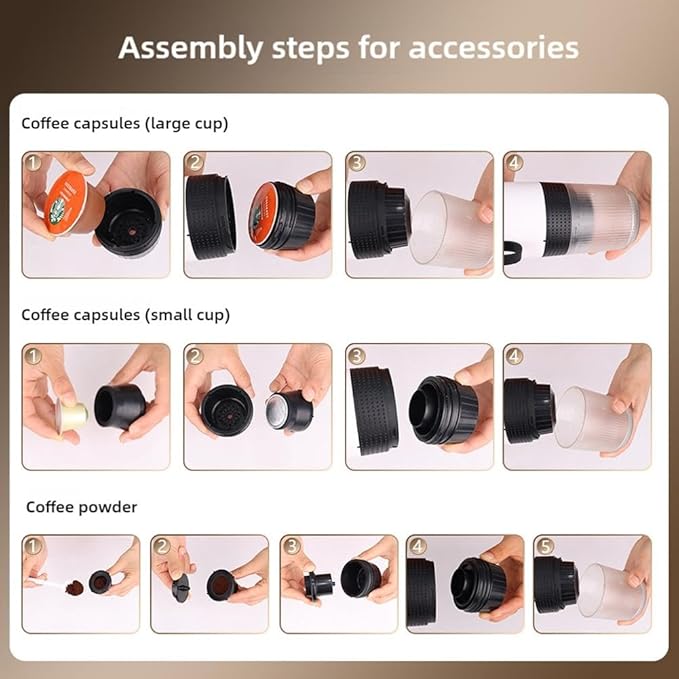 Assembly steps for accessories

Coffee capsules (large cup)

1 2 3 4

Coffee capsules (small cup)

1 2 3 4

Coffee powder

1 2 3 4 5