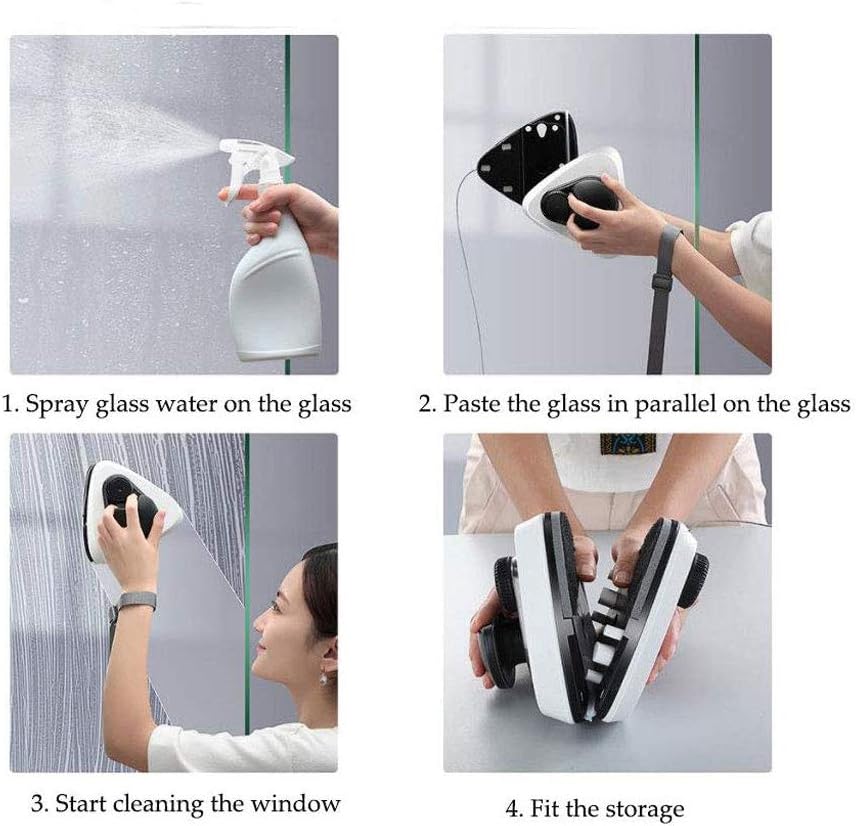 1. Spray glass water on the glass

2. Paste the glass in parallel on the glass

3. Start cleaning the window

4. Fit the storage