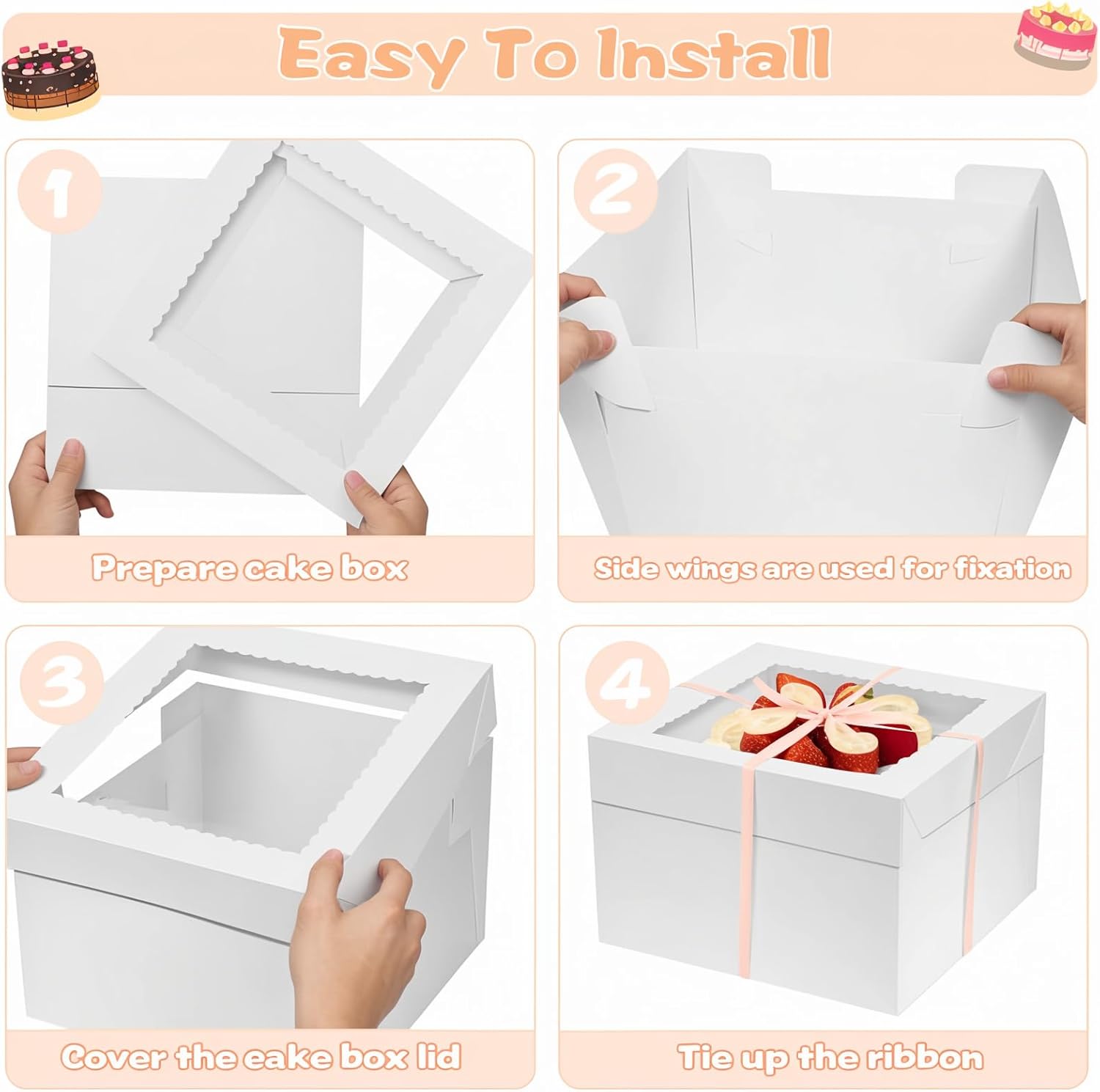 Easy To Install

1

Prepare cake box

2

Side wings are used for fixation

3

Cover the eake box lid

4

Tie up the ribbon