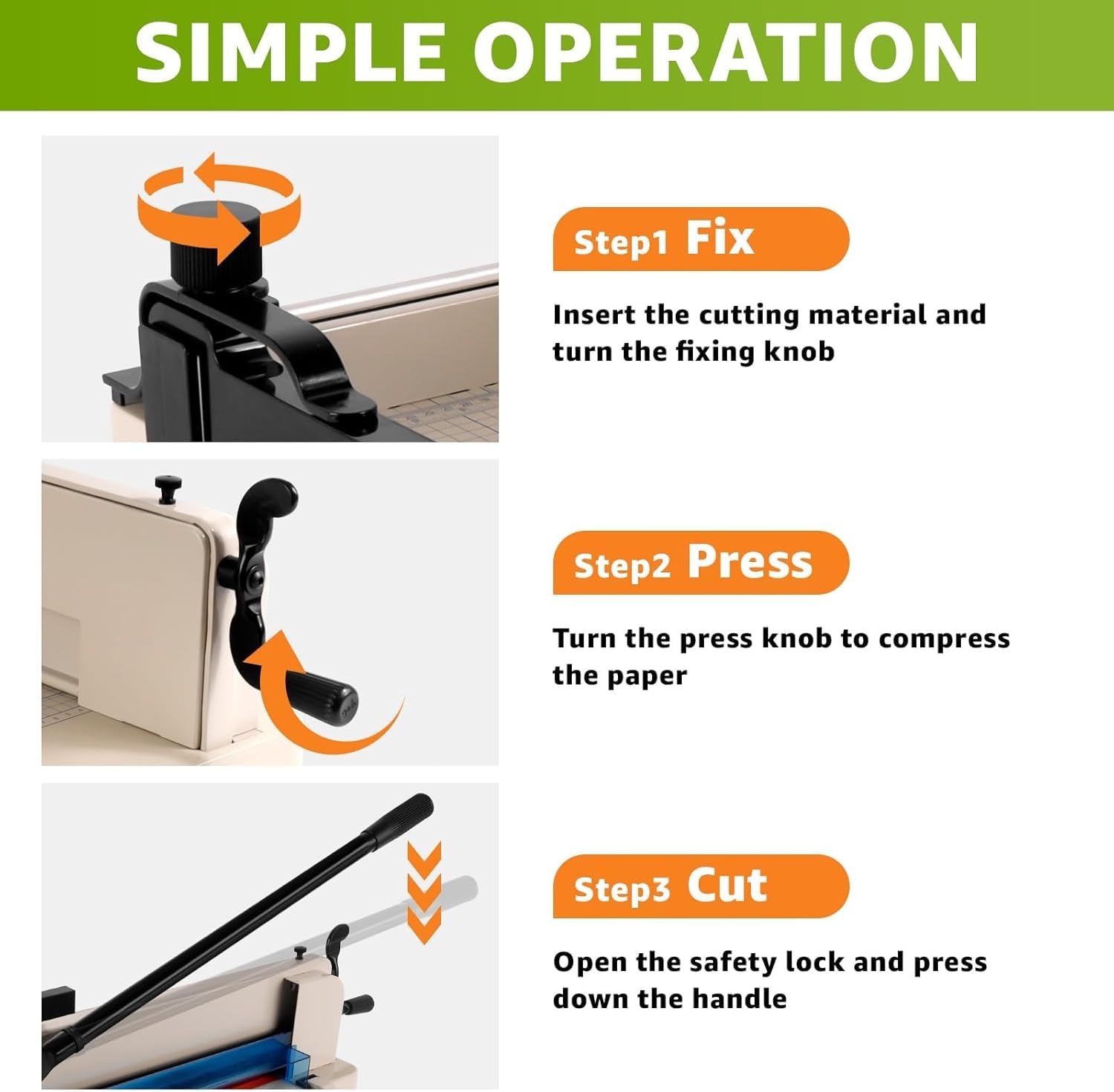 SIMPLE OPERATION

Step1 Fix

Insert the cutting material and turn the fixing knob

Step2 Press

Turn the press knob to compress the paper

Step3 Cut

Open the safety lock and press down the handle