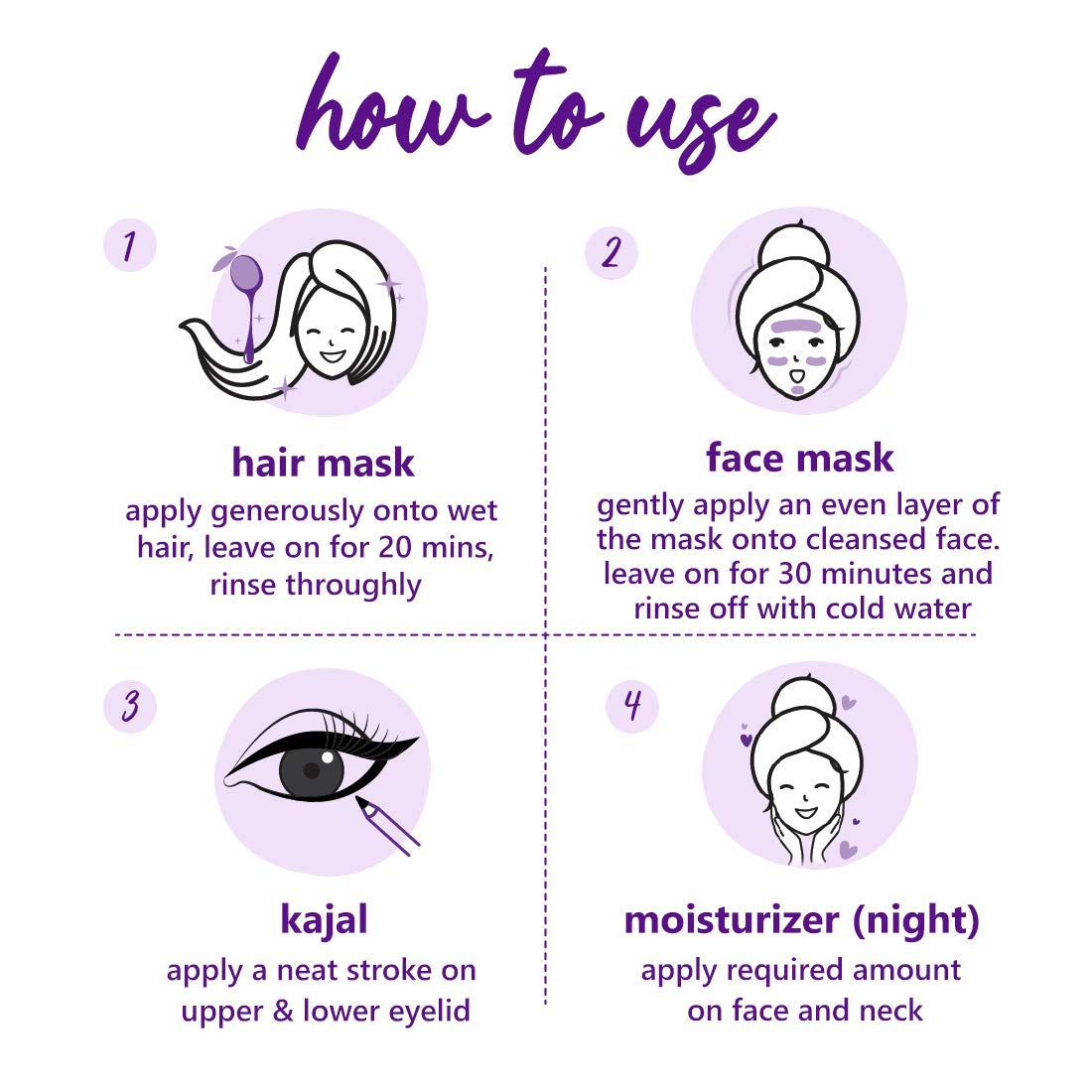 how to use

1

hair mask

apply generously onto wet hair, leave on for 20 mins, rinse throughly

2

face mask

gently apply an even layer of the mask onto cleansed face. leave on for 30 minutes and rinse off with cold water

3

kajal

apply a neat stroke on upper & lower eyelid

4

moisturizer (night)

apply required amount on face and neck