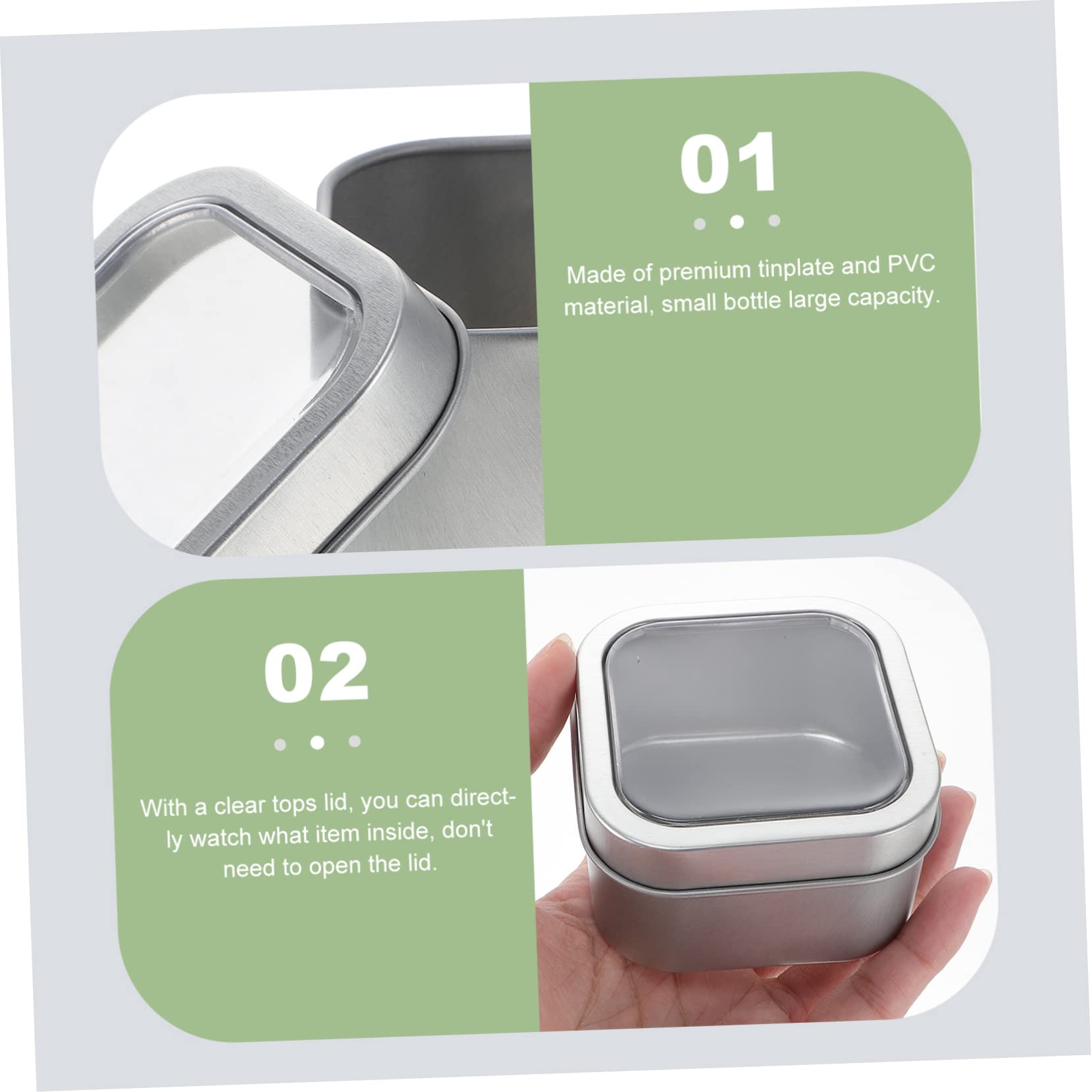 01

Made of premium tinplate and PVC material, small bottle large capacity.

02

With a clear tops lid, you can directly watch what item inside, don't need to open the lid.