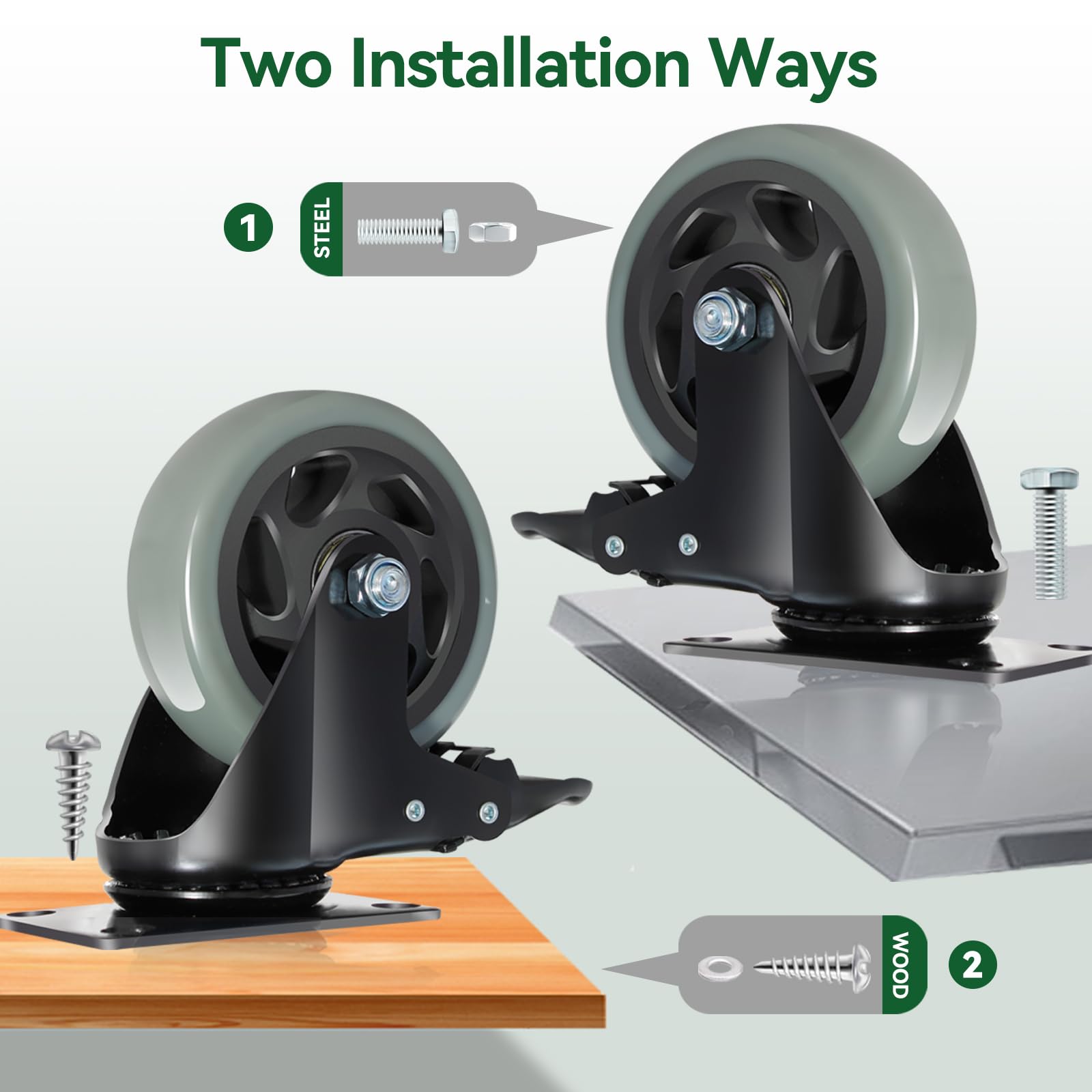 Two Installation Ways

1

STEEL

WOOD

2