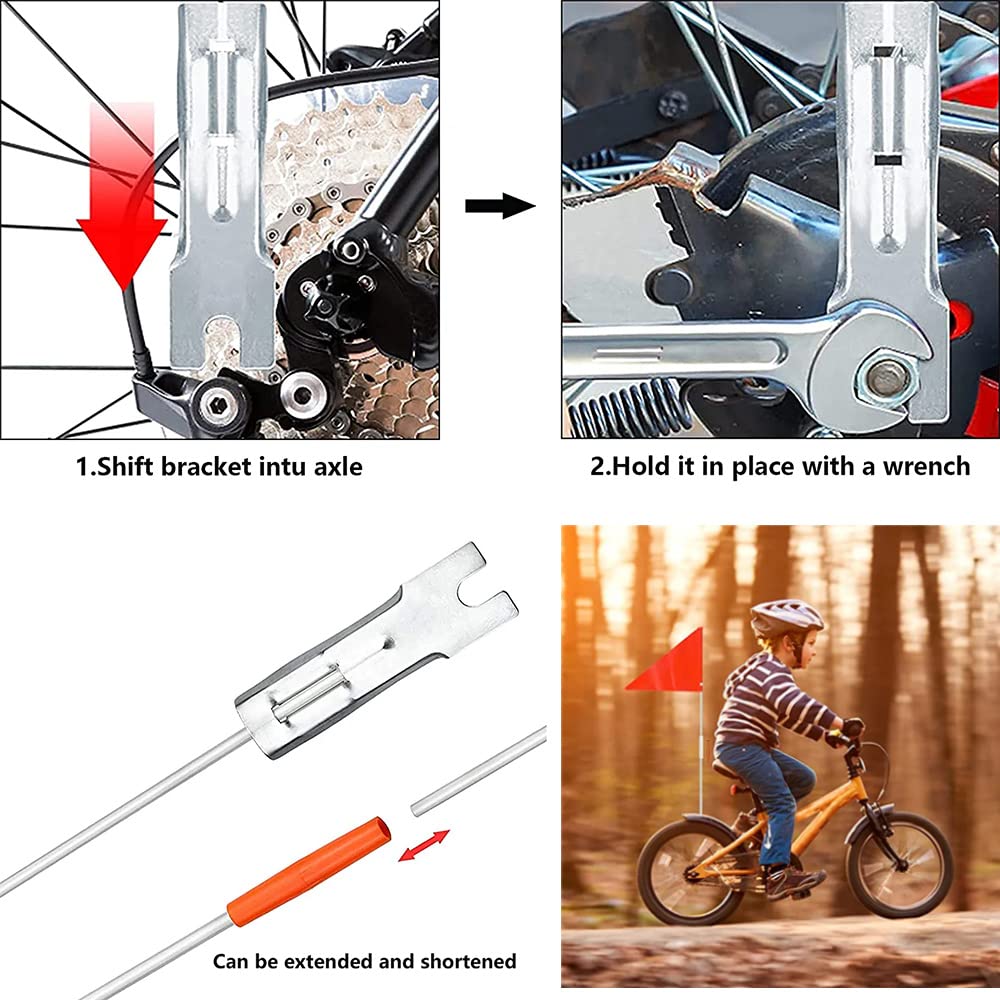 1.Shift bracket intu axle

2.Hold it in place with a wrench

Can be extended and shortened