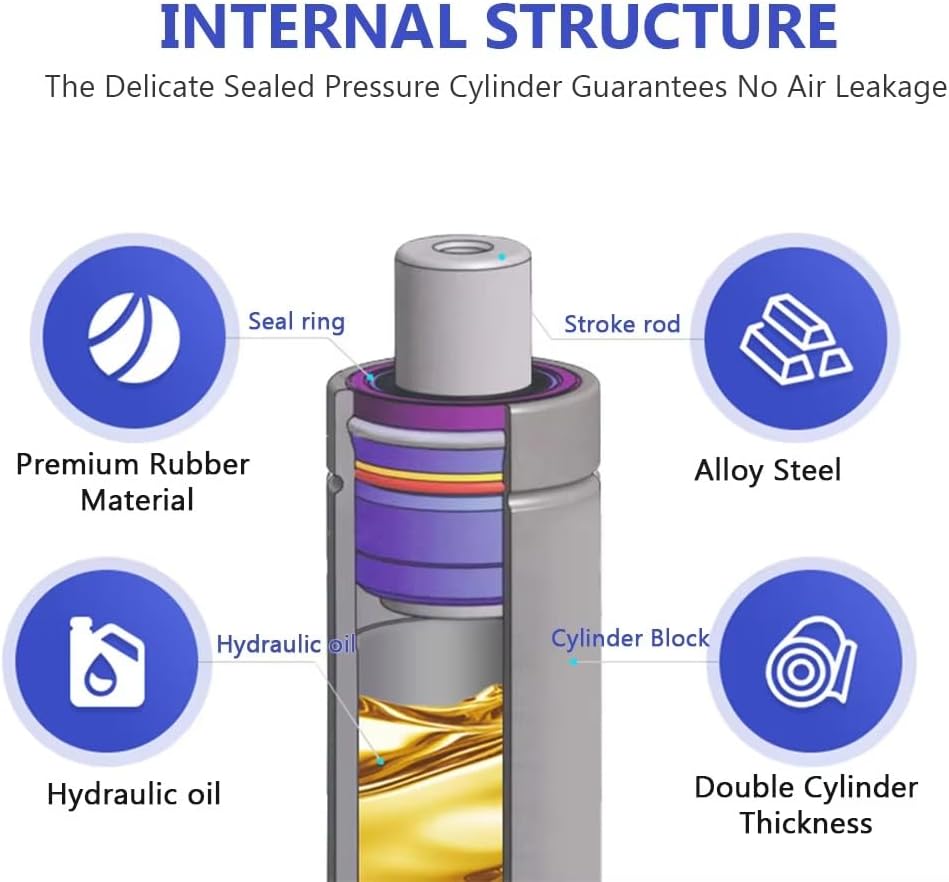 INTERNAL STRUCTURE

The Delicate Sealed Pressure Cylinder Guarantees No Air Leakage

Seal ring

Stroke rod

Premium Rubber Material

Alloy Steel

Hydraulic oil

Cylinder Block

Hydraulic oil

Double Cylinder Thickness