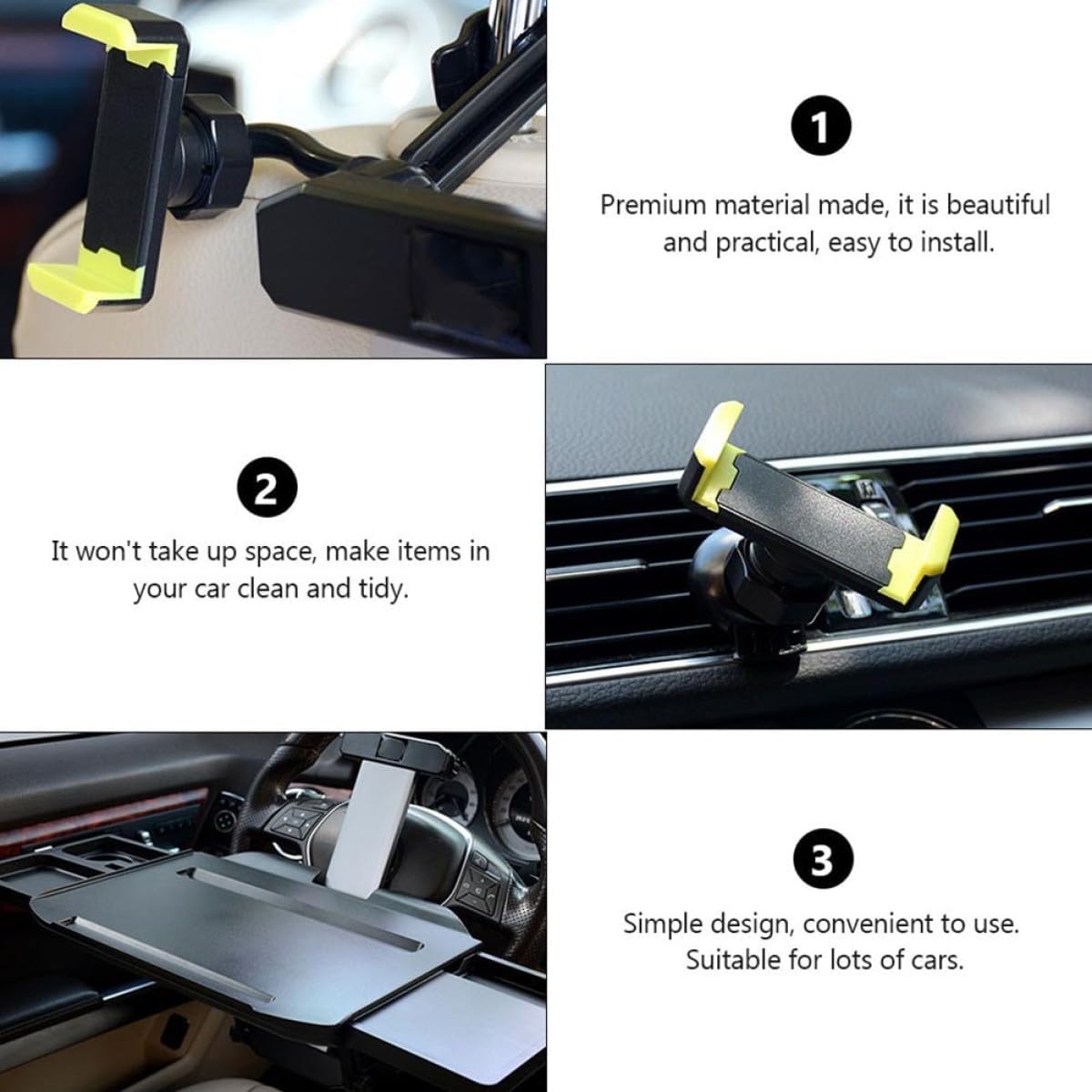 1

Premium material made, it is beautiful and practical, easy to install.

2

It won't take up space, make items in your car clean and tidy.

3

Simple design, convenient to use. Suitable for lots of cars.