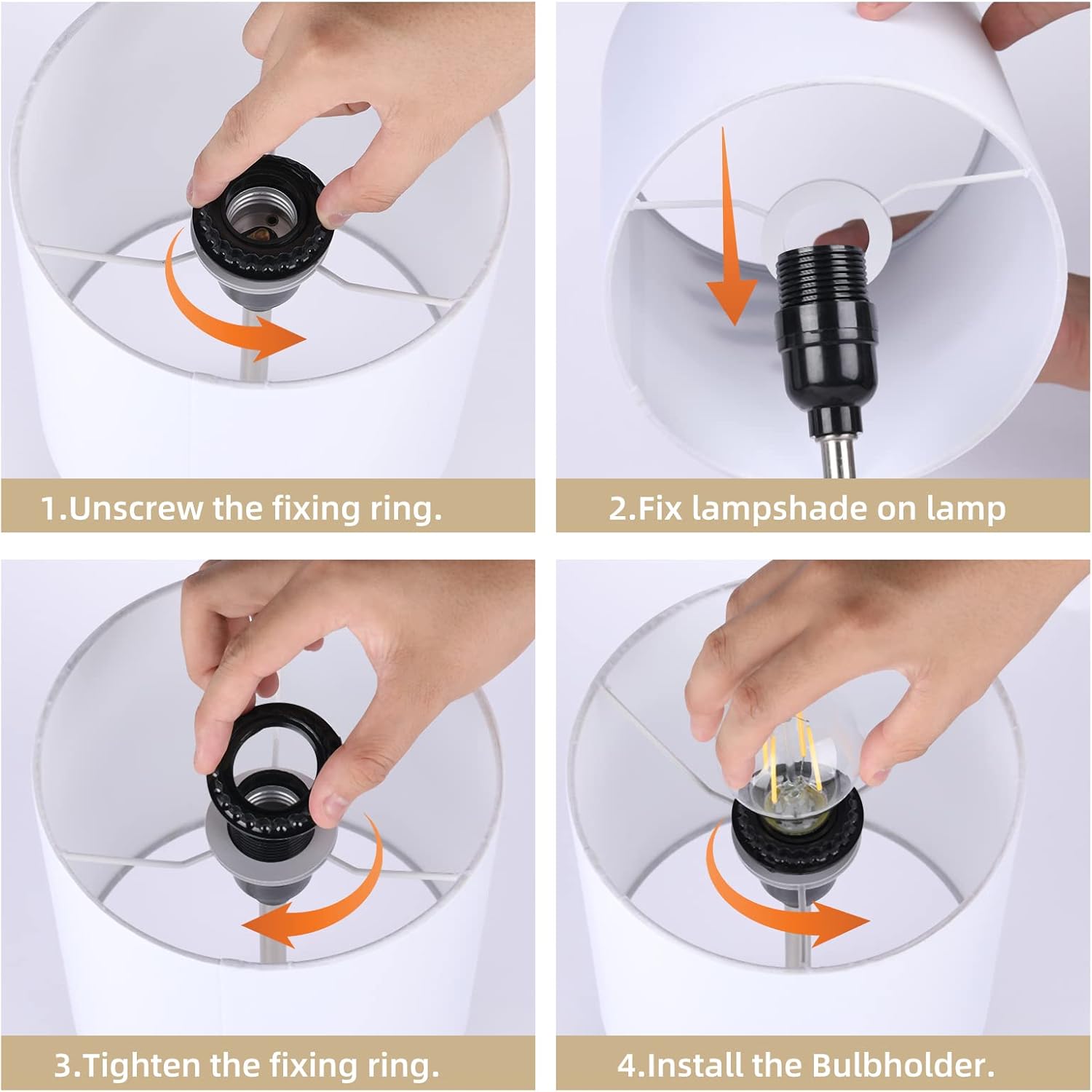 1.Unscrew the fixing ring.

2.Fix lampshade on lamp

3.Tighten the fixing ring.

4.Install the Bulbholder.