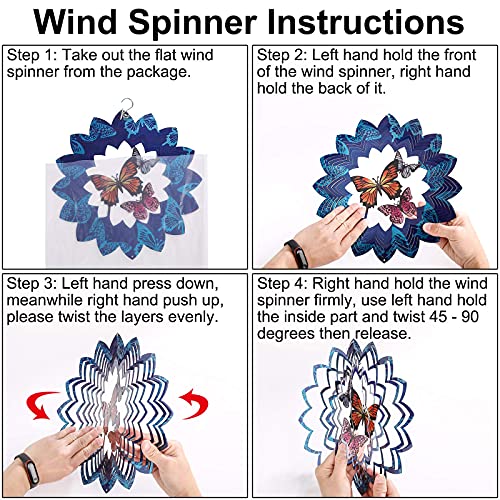 Wind Spinner Instructions

Step 1: Take out the flat wind spinner from the package.

Step 2: Left hand hold the front of the wind spinner, right hand hold the back of it.

Step 3: Left hand press down, meanwhile right hand push up, please twist the layers evenly.

Step 4: Right hand hold the wind spinner firmly, use left hand hold the inside part and twist 45 - 90 degrees then release.