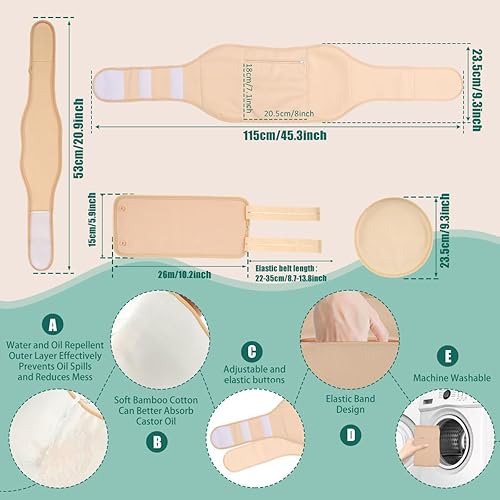 53cm/20.9inch

18cm/7.1inch

20.5cm/8inch

23.5cm/9.3inch

115cm/45.3inch

15cm/5.9inch

26m/10.2inch

Elastic belt length : 22-35cm/8.7-13.8inch

23.5cm/9.3inch

A

Water and Oil Repellent Outer Layer Effectively Prevents Oil Spills and Reduces Mess

Soft Bamboo Cotton Can Better Absorb Castor Oil

B

C

Adjustable and elastic buttons

Elastic Band Design

D

E

Machine Washable