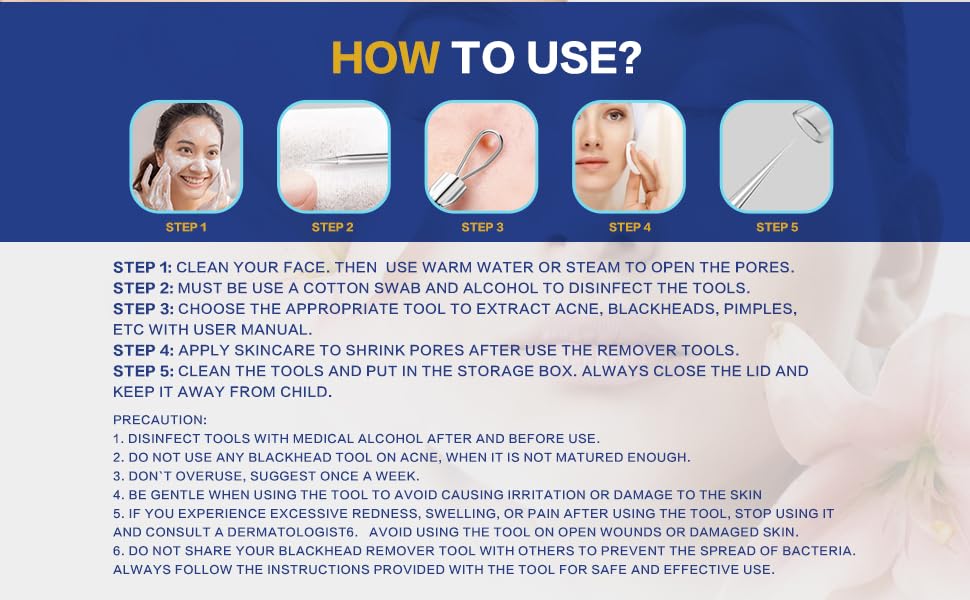 HOW TO USE?

STEP 1

STEP 2

STEP 3

STEP 4

STEP 5

STEP 1: CLEAN YOUR FACE. THEN USE WARM WATER OR STEAM TO OPEN THE PORES.
STEP 2: MUST BE USE A COTTON SWAB AND ALCOHOL TO DISINFECT THE TOOLS.
STEP 3: CHOOSE THE APPROPRIATE TOOL TO EXTRACT ACNE, BLACKHEADS, PIMPLES, ETC WITH USER MANUAL.
STEP 4: APPLY SKINCARE TO SHRINK PORES AFTER USE THE REMOVER TOOLS.
STEP 5: CLEAN THE TOOLS AND PUT IN THE STORAGE BOX. ALWAYS CLOSE THE LID AND KEEP IT AWAY FROM CHILD.

PRECAUTION:
1. DISINFECT TOOLS WITH MEDICAL ALCOHOL AFTER AND BEFORE USE.
2. DO NOT USE ANY BLACKHEAD TOOL ON ACNE, WHEN IT IS NOT MATURED ENOUGH.
3. DON`T OVERUSE, SUGGEST ONCE A WEEK.
4. BE GENTLE WHEN USING THE TOOL TO AVOID CAUSING IRRITATION OR DAMAGE TO THE SKIN
5. IF YOU EXPERIENCE EXCESSIVE REDNESS, SWELLING, OR PAIN AFTER USING THE TOOL, STOP USING IT AND CONSULT A DERMATOLOGIST6. AVOID USING THE TOOL ON OPEN WOUNDS OR DAMAGED SKIN.
6. DO NOT SHARE YOUR BLACKHEAD REMOVER TOOL WITH OTHERS TO PREVENT THE SPREAD OF BACTERIA. ALWAYS FOLLOW THE INSTRUCTIONS PROVIDED WITH THE TOOL FOR SAFE AND EFFECTIVE USE.