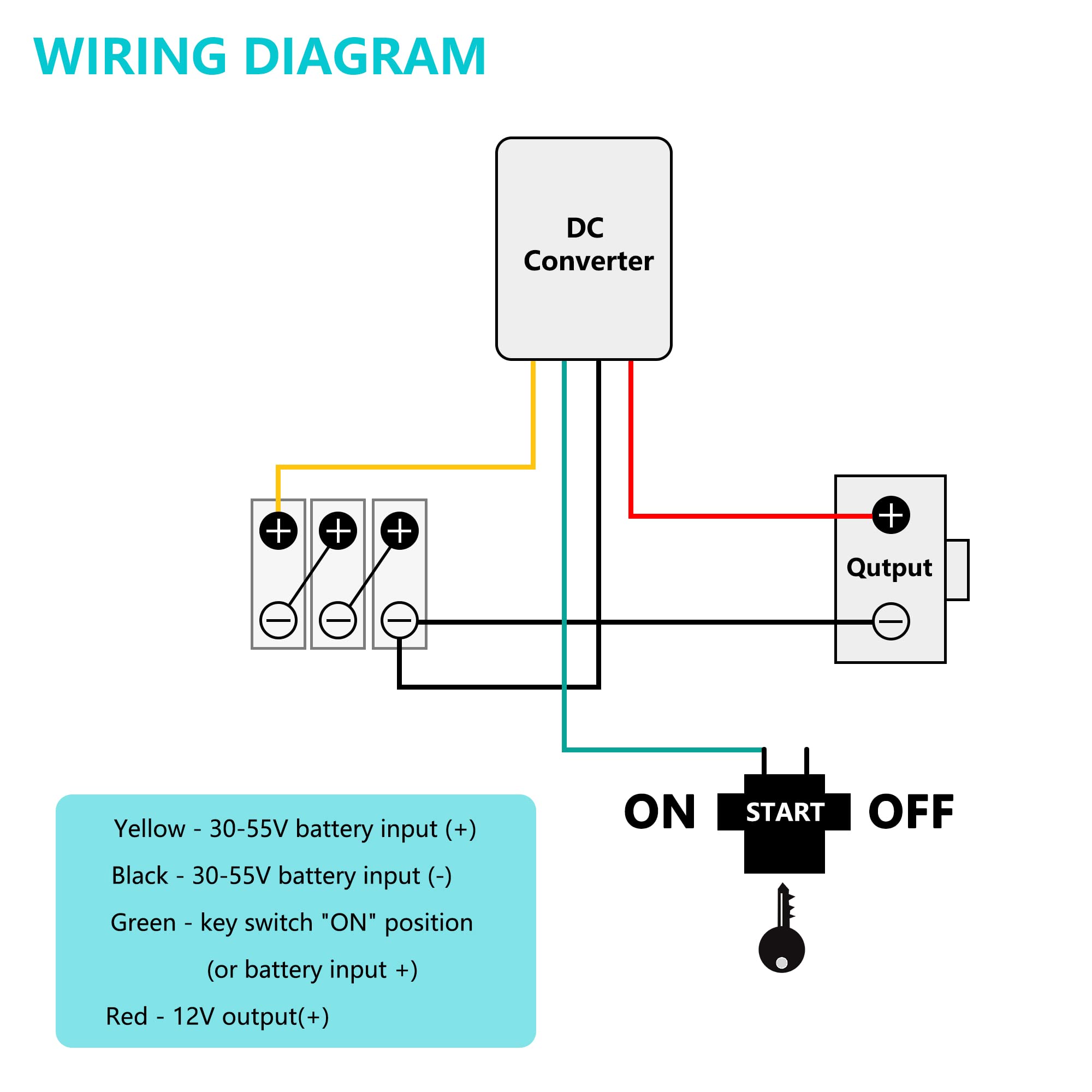 WIRING DIAGRAM

DC Converter

Qutput

ON

START

OFF

Yellow - 30-55V battery input (+)

Black - 30-55V battery input (-)

Green - key switch "ON" position (or battery input +)

Red - 12V output(+)