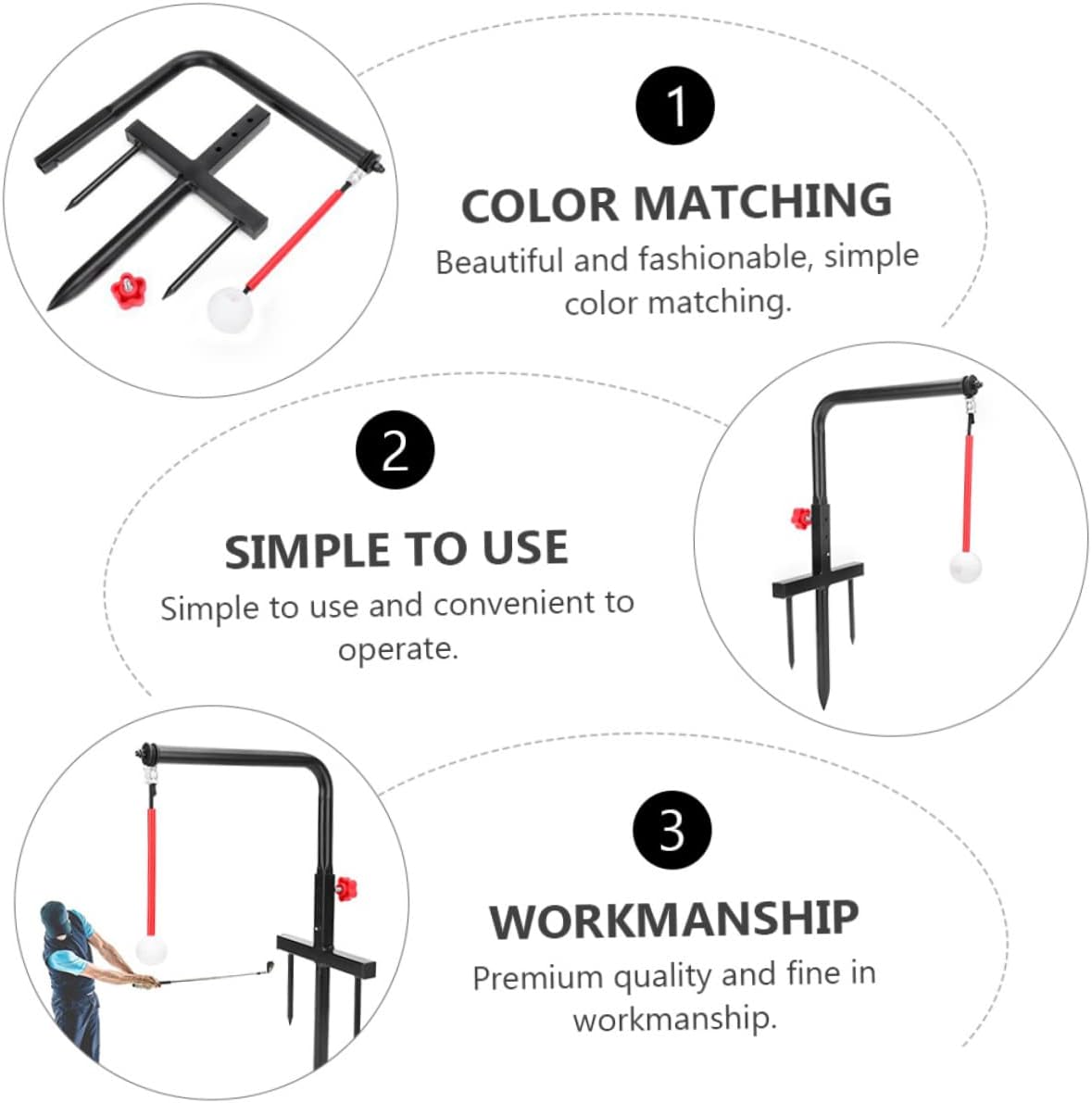 1

COLOR MATCHING

Beautiful and fashionable, simple color matching.

2

SIMPLE TO USE

Simple to use and convenient to operate.

3

WORKMANSHIP

Premium quality and fine in workmanship.